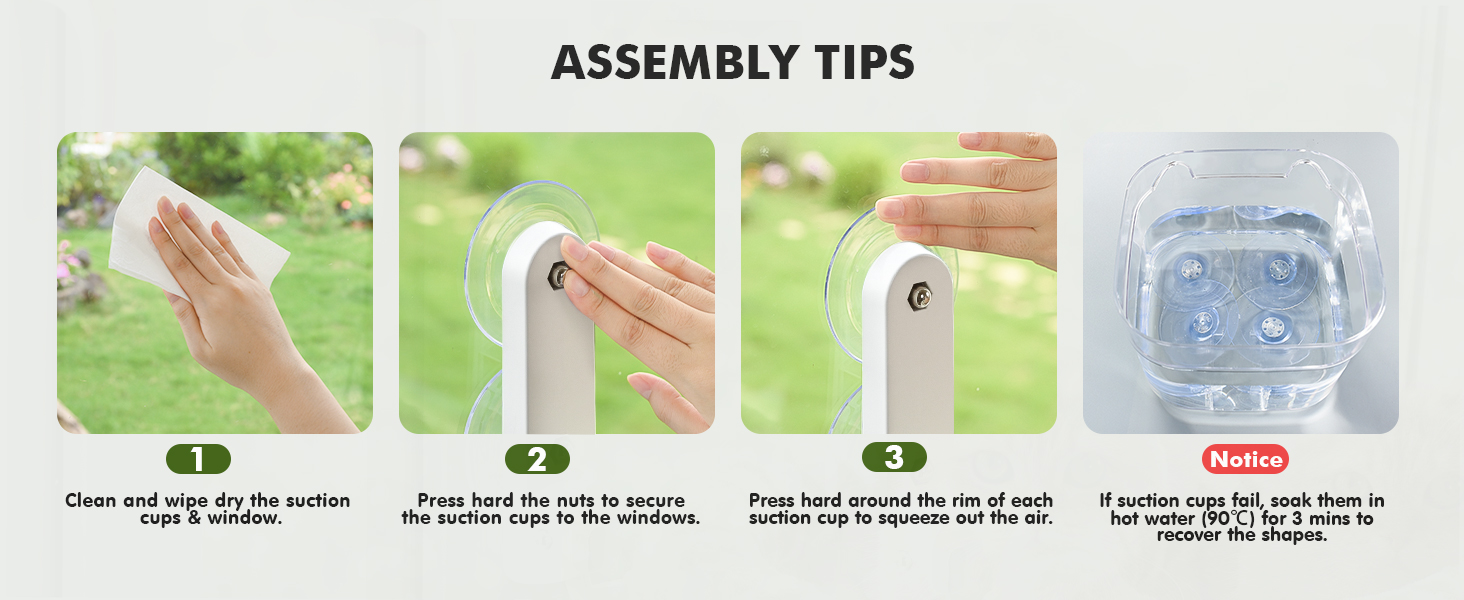 ASSEMBLY TIPS

1

Clean and wipe dry the suction cups & window.

2

Press hard the nuts to secure the suction cups to the windows.

3

Press hard around the rim of each suction cup to squeeze out the air.

Notice

If suction cups fail, soak them in hot water (90℃) for 3 mins to recover the shapes.