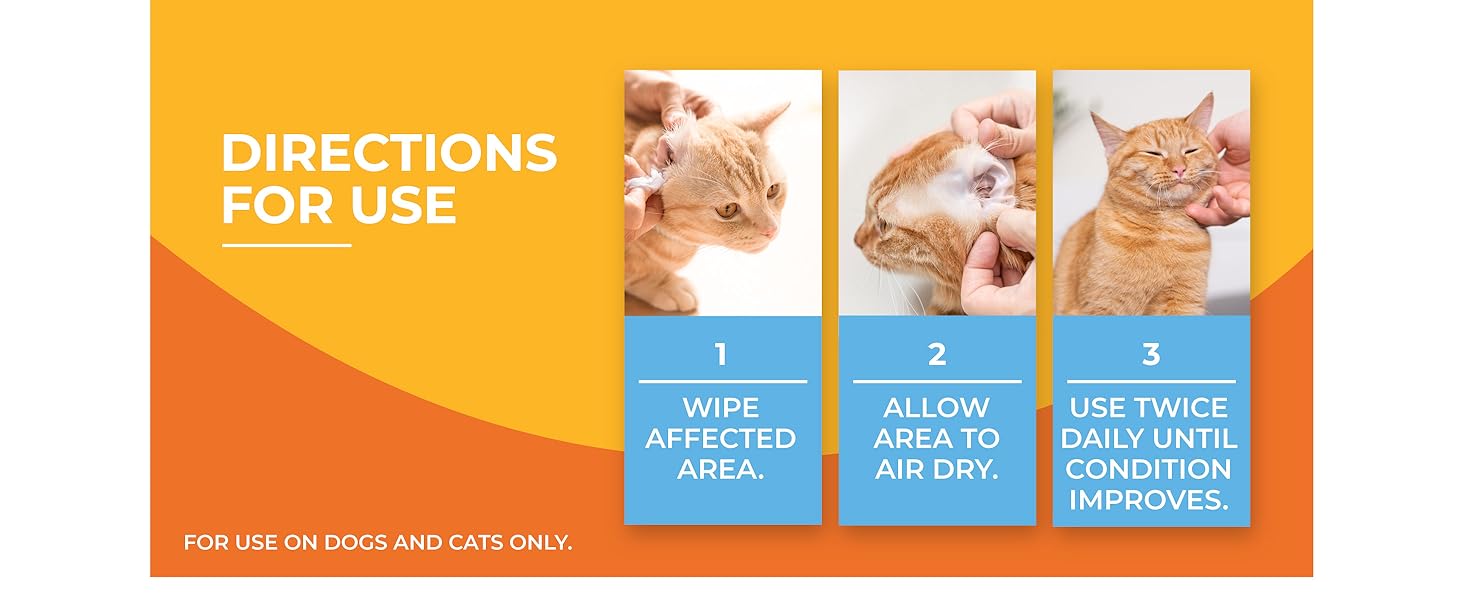 DIRECTIONS FOR USE

1

WIPE AFFECTED AREA.

2

ALLOW AREA TO AIR DRY.

3

USE TWICE DAILY UNTIL CONDITION IMPROVES.

FOR USE ON DOGS AND CATS ONLY.