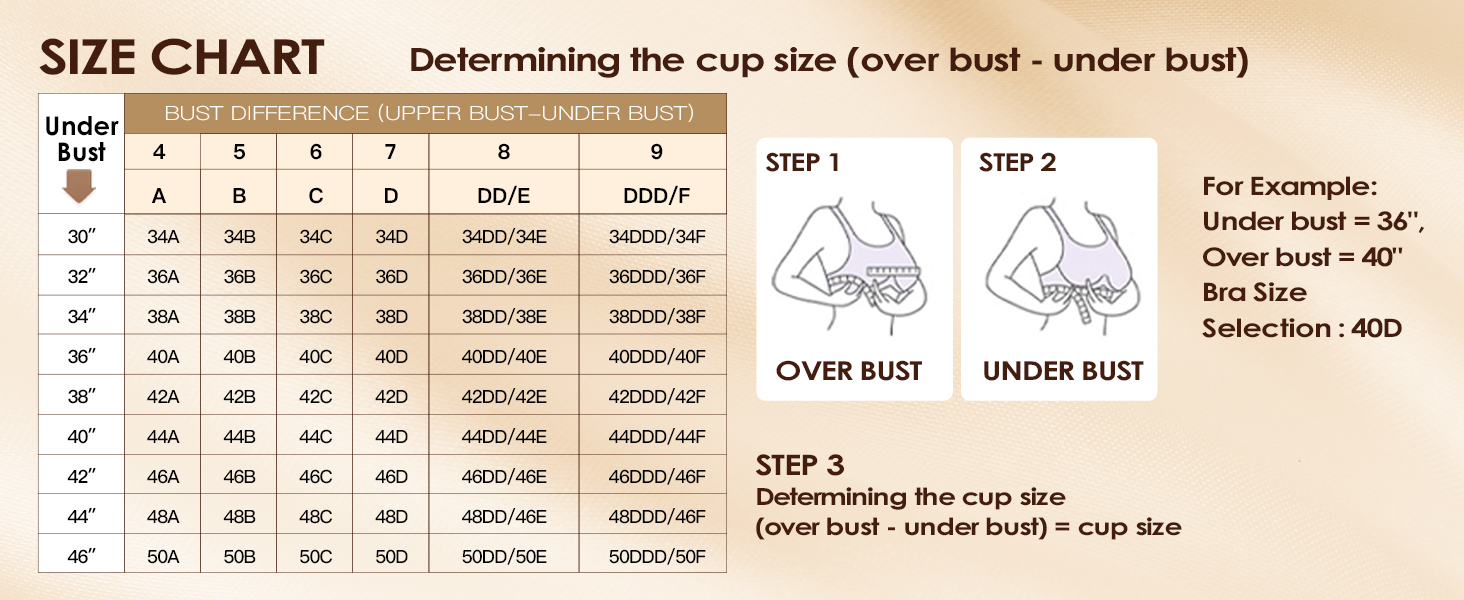 SIZE CHART

Determining the cup size (over bust - under bust)

| Under Bust | BUST DIFFERENCE (UPPER BUST–UNDER BUST) | | | | | |
|---|---|---|---|---|---|---|
| | 4 | 5 | 6 | 7 | 8 | 9 |
| | A | B | C | D | DD/E | DDD/F |
| 30″ | 34A | 34B | 34C | 34D | 34DD/34E | 34DDD/34F |
| 32″ | 36A | 36B | 36C | 36D | 36DD/36E | 36DDD/36F |
| 34″ | 38A | 38B | 38C | 38D | 38DD/38E | 38DDD/38F |
| 36″ | 40A | 40B | 40C | 40D | 40DD/40E | 40DDD/40F |
| 38″ | 42A | 42B | 42C | 42D | 42DD/42E | 42DDD/42F |
| 40″ | 44A | 44B | 44C | 44D | 44DD/44E | 44DDD/44F |
| 42″ | 46A | 46B | 46C | 46D | 46DD/46E | 46DDD/46F |
| 44″ | 48A | 48B | 48C | 48D | 48DD/46E | 48DDD/46F |
| 46″ | 50A | 50B | 50C | 50D | 50DD/50E | 50DDD/50F |

STEP 1

OVER BUST

STEP 2

UNDER BUST

For Example:
Under bust = 36",
Over bust = 40"
Bra Size
Selection : 40D

STEP 3
Determining the cup size
(over bust - under bust) = cup size