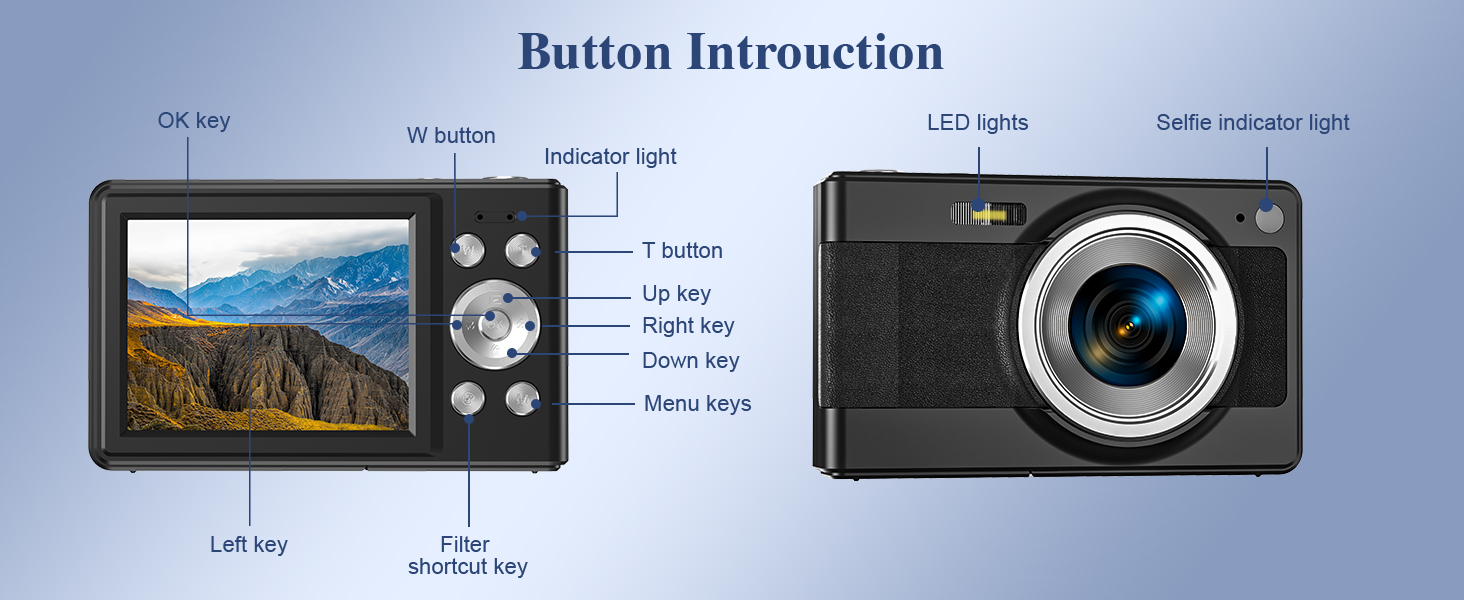 Button Introuction

OK key
W button
Indicator light
T button
Up key
Right key
Down key
Menu keys
Left key
Filter shortcut key

LED lights
Selfie indicator light