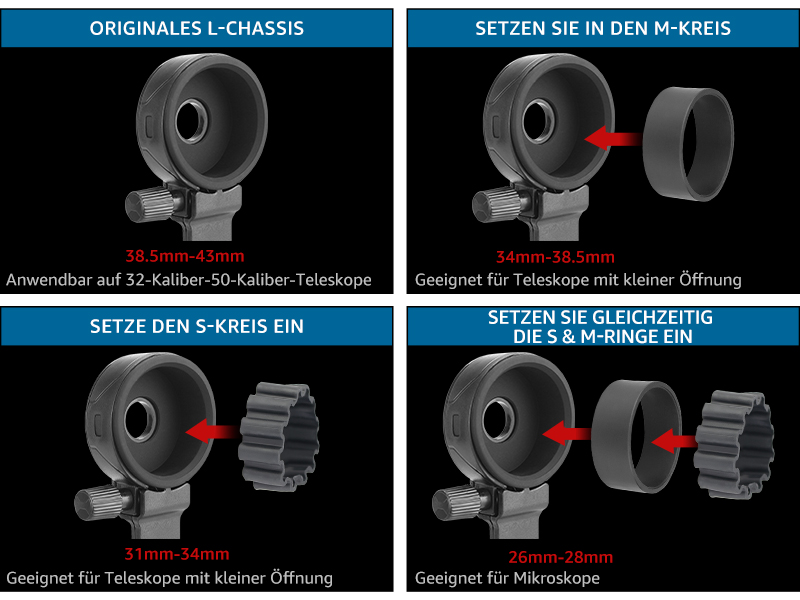 ORIGINALES L-CHASSIS

38.5mm-43mm
Anwendbar auf 32-Kaliber-50-Kaliber-Teleskope

SETZEN SIE IN DEN M-KREIS

34mm-38.5mm
Geeignet für Teleskope mit kleiner Öffnung

SETZE DEN S-KREIS EIN

31mm-34mm
Geeignet für Teleskope mit kleiner Öffnung

SETZEN SIE GLEICHZEITIG DIE S & M-RINGE EIN

26mm-28mm
Geeignet für Mikroskope