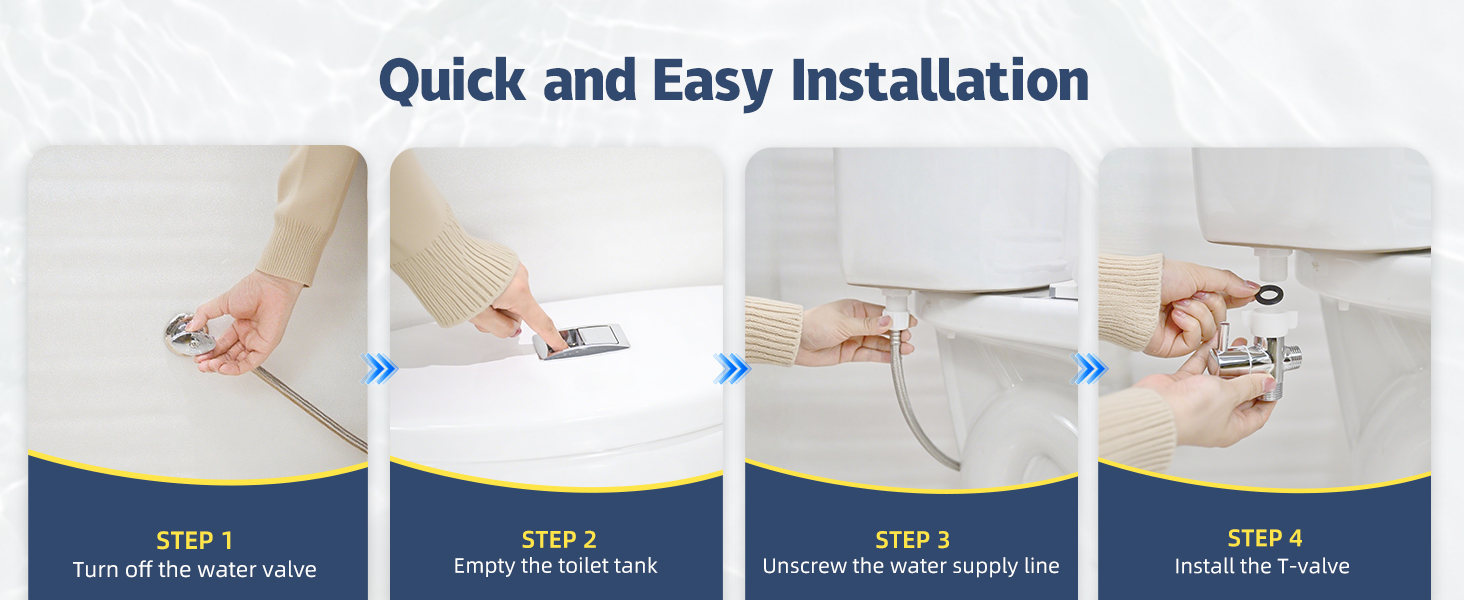 Quick and Easy Installation

STEP 1
Turn off the water valve

STEP 2
Empty the toilet tank

STEP 3
Unscrew the water supply line

STEP 4
Install the T-valve