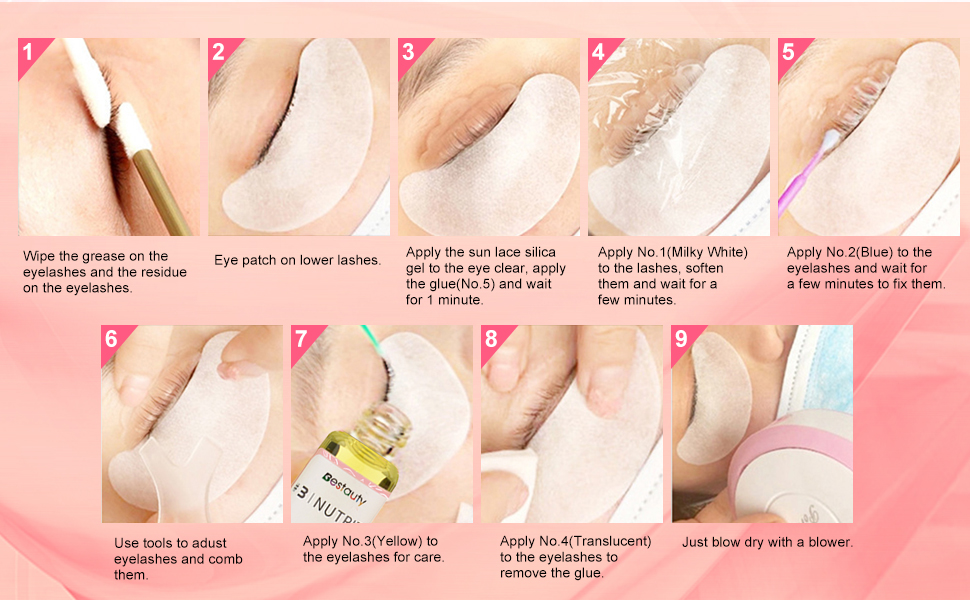 1

Wipe the grease on the eyelashes and the residue on the eyelashes.

2

Eye patch on lower lashes.

3

Apply the sun lace silica gel to the eye clear, apply the glue(No.5) and wait for 1 minute.

4

Apply No.1(Milky White) to the lashes, soften them and wait for a few minutes.

5

Apply No.2(Blue) to the eyelashes and wait for a few minutes to fix them.

6

Use tools to adust eyelashes and comb them.

7

Bestauty
#3 | NUTRI

Apply No.3(Yellow) to the eyelashes for care.

8

Apply No.4(Translucent) to the eyelashes to remove the glue.

9

Just blow dry with a blower.