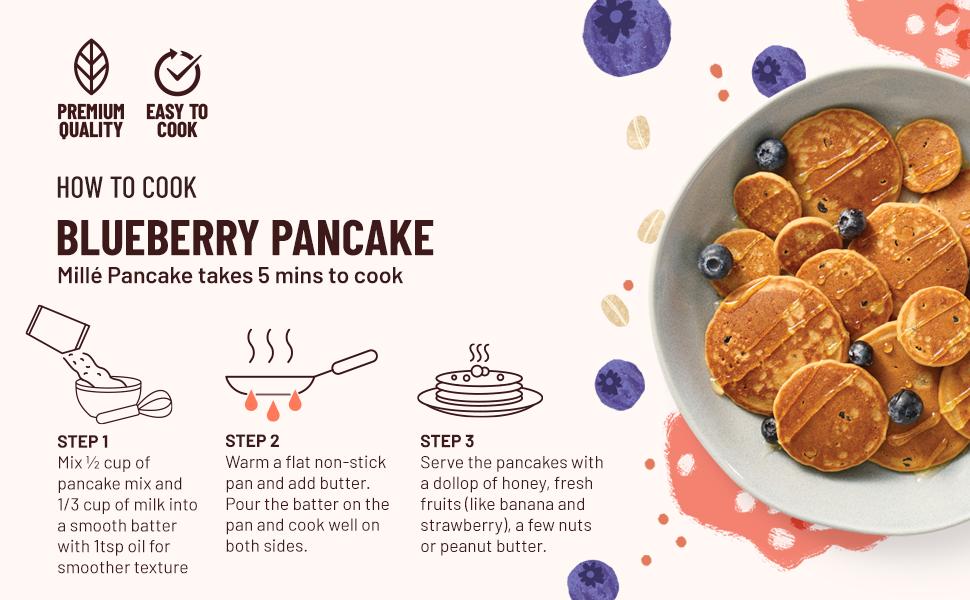 PREMIUM QUALITY

EASY TO COOK

HOW TO COOK

BLUEBERRY PANCAKE

Millé Pancake takes 5 mins to cook

STEP 1
Mix ½ cup of pancake mix and 1/3 cup of milk into a smooth batter with 1tsp oil for smoother texture

STEP 2
Warm a flat non-stick pan and add butter. Pour the batter on the pan and cook well on both sides.

STEP 3
Serve the pancakes with a dollop of honey, fresh fruits (like banana and strawberry), a few nuts or peanut butter.