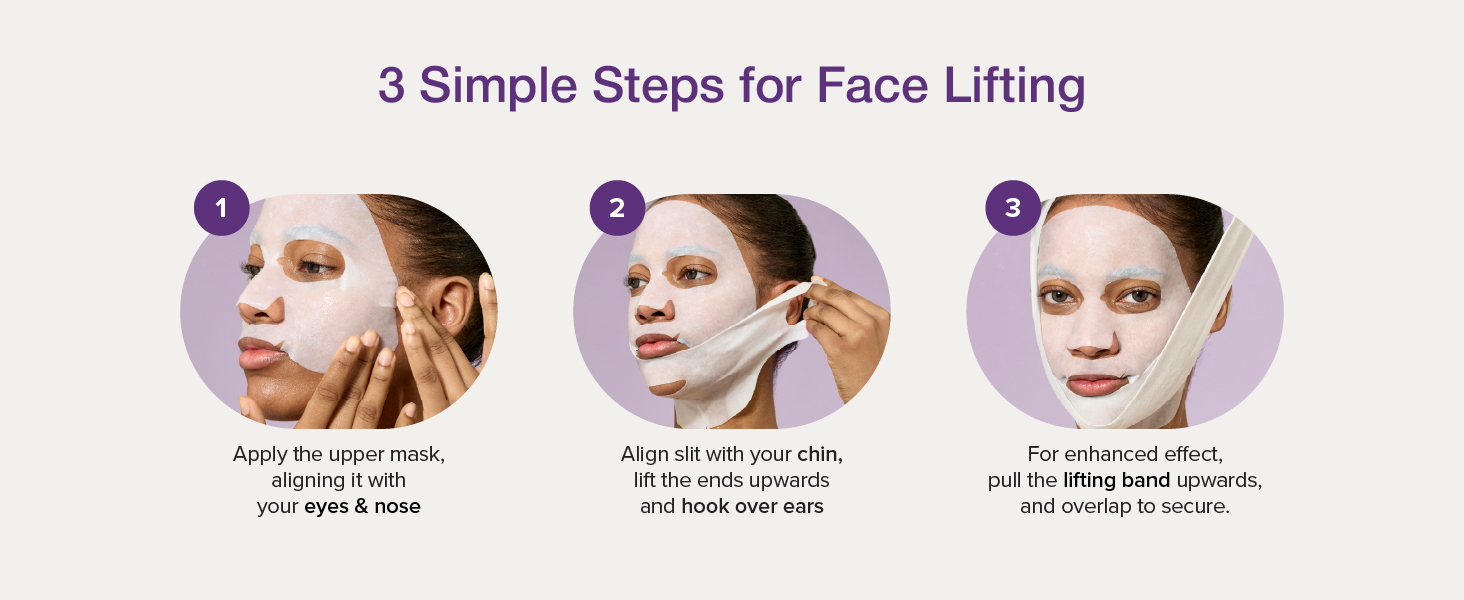 3 Simple Steps for Face Lifting

1

Apply the upper mask, aligning it with your eyes & nose

2

Align slit with your chin, lift the ends upwards and hook over ears

3

For enhanced effect, pull the lifting band upwards, and overlap to secure.