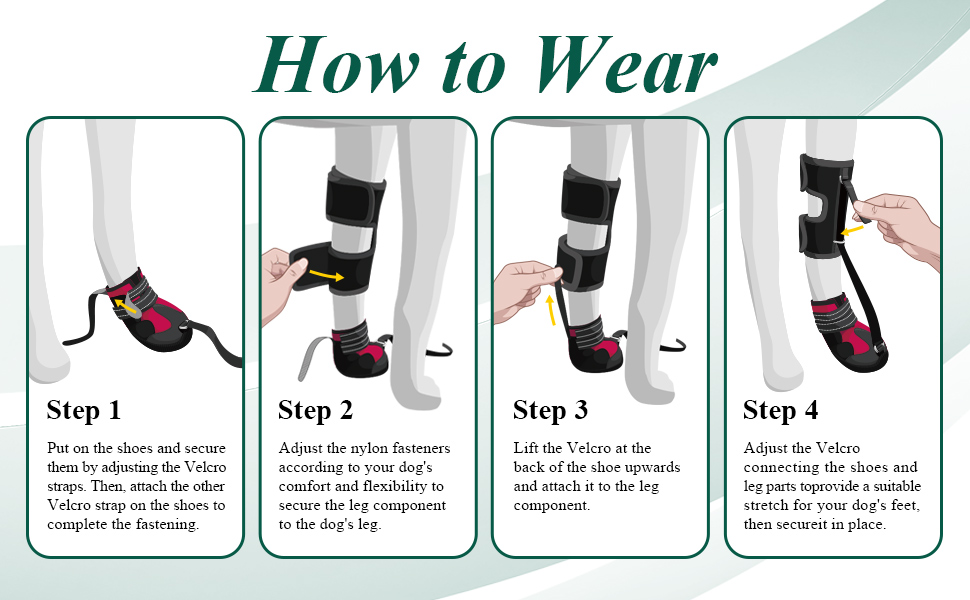 How to Wear

Step 1

Put on the shoes and secure them by adjusting the Velcro straps. Then, attach the other Velcro strap on the shoes to complete the fastening.

Step 2

Adjust the nylon fasteners according to your dog's comfort and flexibility to secure the leg component to the dog's leg.

Step 3

Lift the Velcro at the back of the shoe upwards and attach it to the leg component.

Step 4

Adjust the Velcro connecting the shoes and leg parts toprovide a suitable stretch for your dog's feet, then secureit in place.