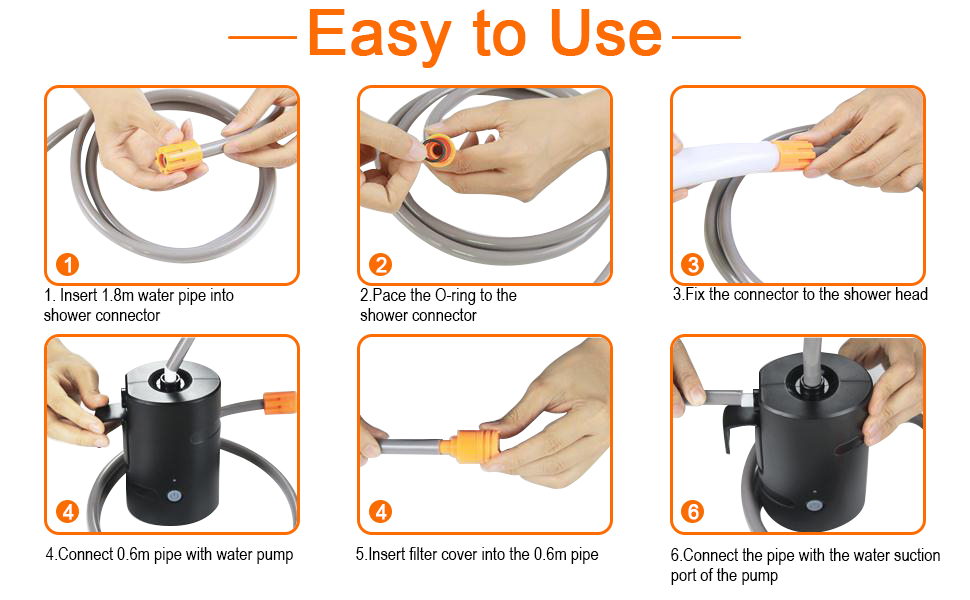 Easy to Use

1

1. Insert 1.8m water pipe into shower connector

2

2.Pace the O-ring to the shower connector

3

3.Fix the connector to the shower head

4

4.Connect 0.6m pipe with water pump

4

5.Insert filter cover into the 0.6m pipe

6

6.Connect the pipe with the water suction port of the pump