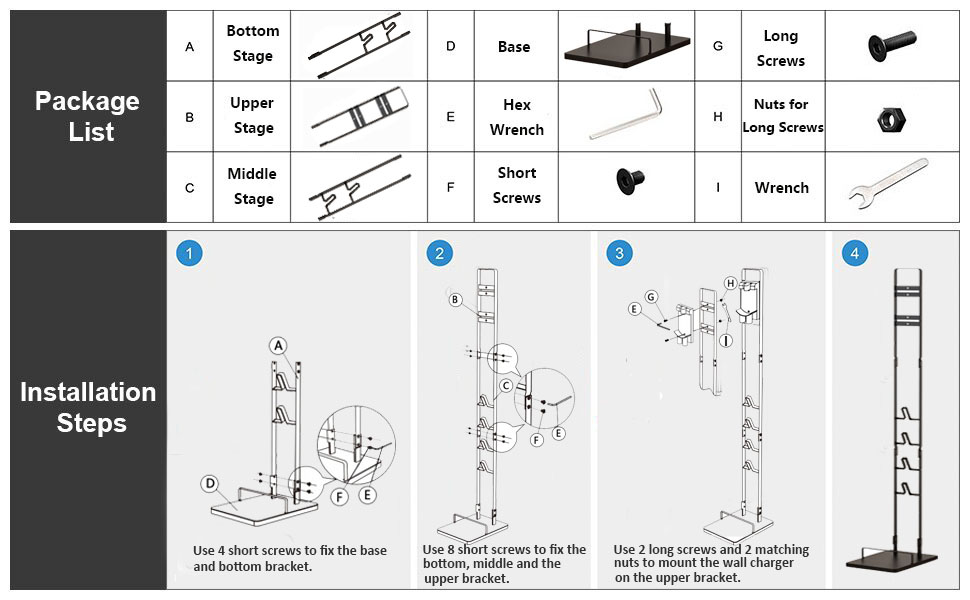 Package List

| A | Bottom Stage | | D | Base | | G | Long Screws | |
|---|---|---|---|---|---|---|---|---|
| B | Upper Stage | | E | Hex Wrench | | H | Nuts for Long Screws | |
| C | Middle Stage | | F | Short Screws | | I | Wrench | |

Installation Steps

1

A

D

F

E

Use 4 short screws to fix the base and bottom bracket.

2

B

C

F

E

Use 8 short screws to fix the bottom, middle and the upper bracket.

3

E

G

H

I

Use 2 long screws and 2 matching nuts to mount the wall charger on the upper bracket.

4