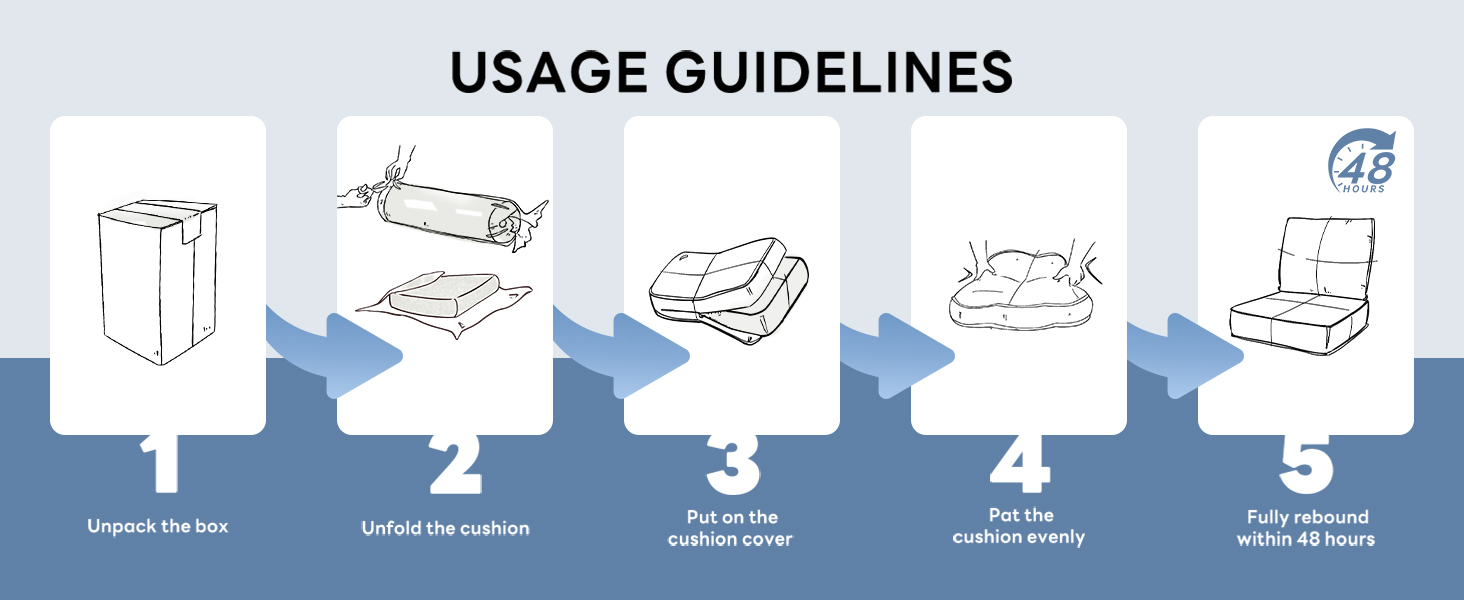 USAGE GUIDELINES

48 HOURS

1
Unpack the box

2
Unfold the cushion

3
Put on the cushion cover

4
Pat the cushion evenly

5
Fully rebound within 48 hours