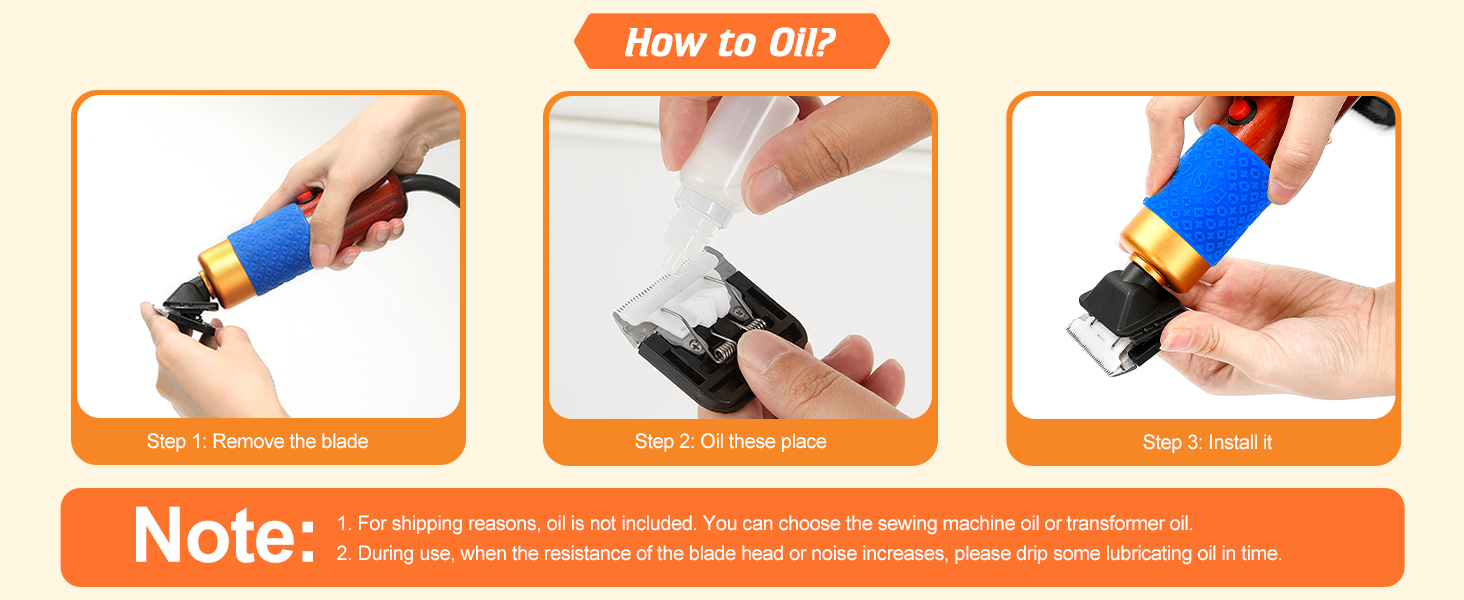 How to Oil?

Step 1: Remove the blade

Step 2: Oil these place

Step 3: Install it

Note:
1. For shipping reasons, oil is not included. You can choose the sewing machine oil or transformer oil.
2. During use, when the resistance of the blade head or noise increases, please drip some lubricating oil in time.