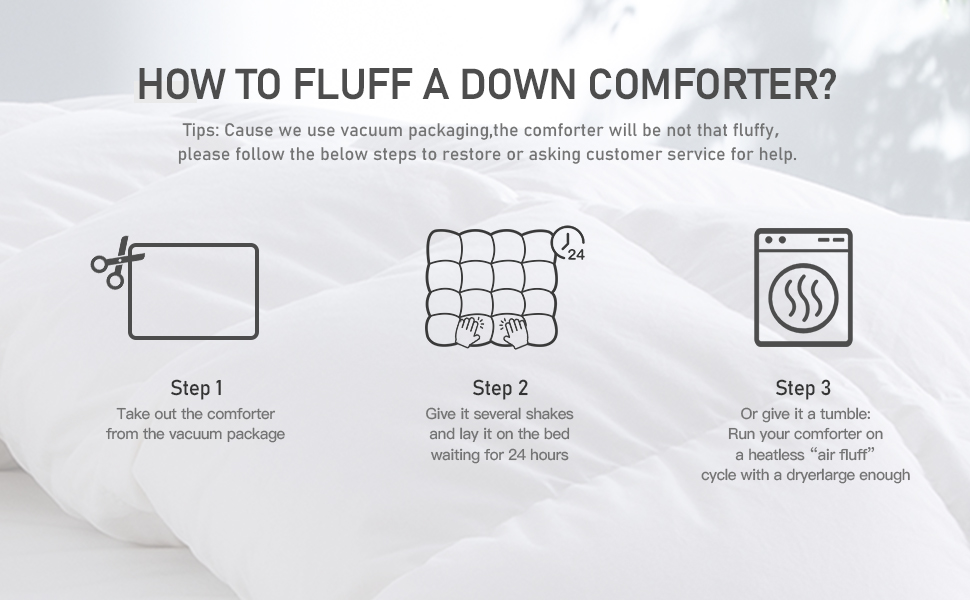 HOW TO FLUFF A DOWN COMFORTER?

Tips: Cause we use vacuum packaging,the comforter will be not that fluffy, please follow the below steps to restore or asking customer service for help.

24

Step 1
Take out the comforter from the vacuum package

Step 2
Give it several shakes and lay it on the bed waiting for 24 hours

Step 3
Or give it a tumble: Run your comforter on a heatless “air fluff” cycle with a dryerlarge enough