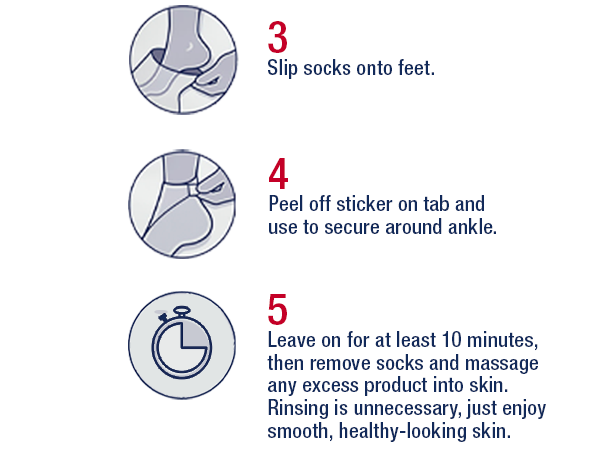 3
Slip socks onto feet.

4
Peel off sticker on tab and use to secure around ankle.

5
Leave on for at least 10 minutes, then remove socks and massage any excess product into skin. Rinsing is unnecessary, just enjoy smooth, healthy-looking skin.