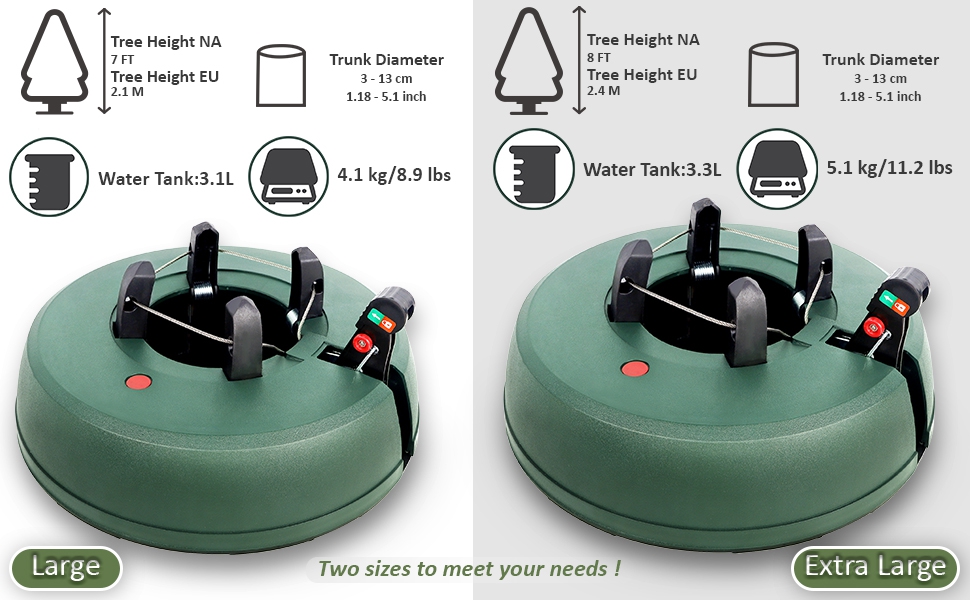 Tree Height NA
7 FT
Tree Height EU
2.1 M

Trunk Diameter
3 - 13 cm
1.18 - 5.1 inch

Water Tank:3.1L

4.1 kg/8.9 lbs

Tree Height NA
8 FT
Tree Height EU
2.4 M

Trunk Diameter
3 - 13 cm
1.18 - 5.1 inch

Water Tank:3.3L

5.1 kg/11.2 lbs

Large

Two sizes to meet your needs !

Extra Large