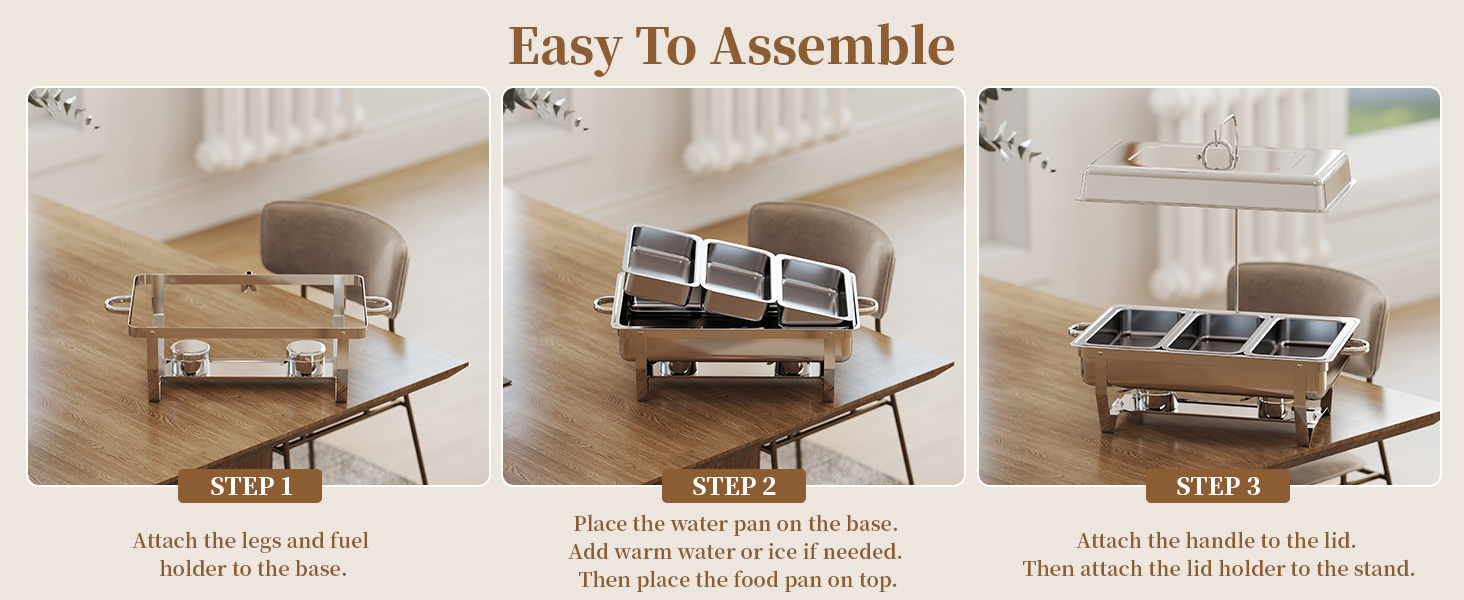 Easy To Assemble

STEP 1

Attach the legs and fuel holder to the base.

STEP 2

Place the water pan on the base. Add warm water or ice if needed. Then place the food pan on top.

STEP 3

Attach the handle to the lid. Then attach the lid holder to the stand.