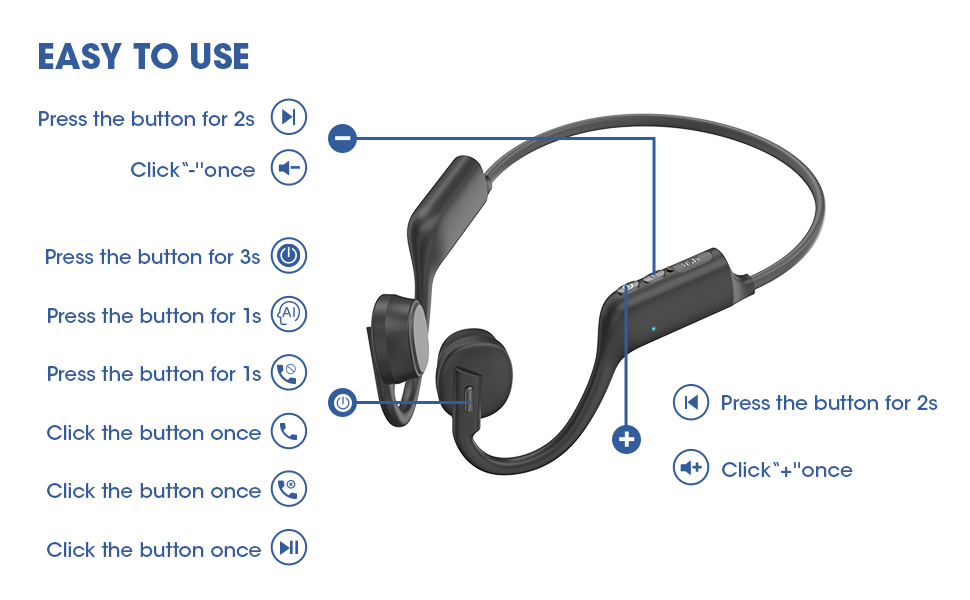 EASY TO USE

Press the button for 2s

Click"-"once

Press the button for 3s

Press the button for 1s

Press the button for 1s

Click the button once

Click the button once

Click the button once

Press the button for 2s

Click"+"once