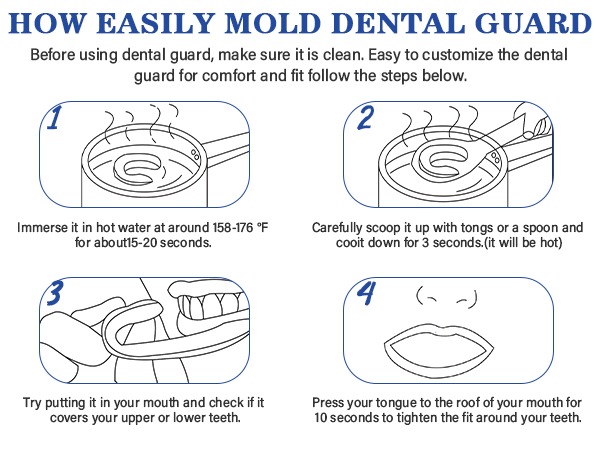 HOW EASILY MOLD DENTAL GUARD

Before using dental guard, make sure it is clean. Easy to customize the dental guard for comfort and fit follow the steps below.

1

Immerse it in hot water at around 158-176 °F for about15-20 seconds.

2

Carefully scoop it up with tongs or a spoon and cooit down for 3 seconds.(it will be hot)

3

Try putting it in your mouth and check if it covers your upper or lower teeth.

4

Press your tongue to the roof of your mouth for 10 seconds to tighten the fit around your teeth.