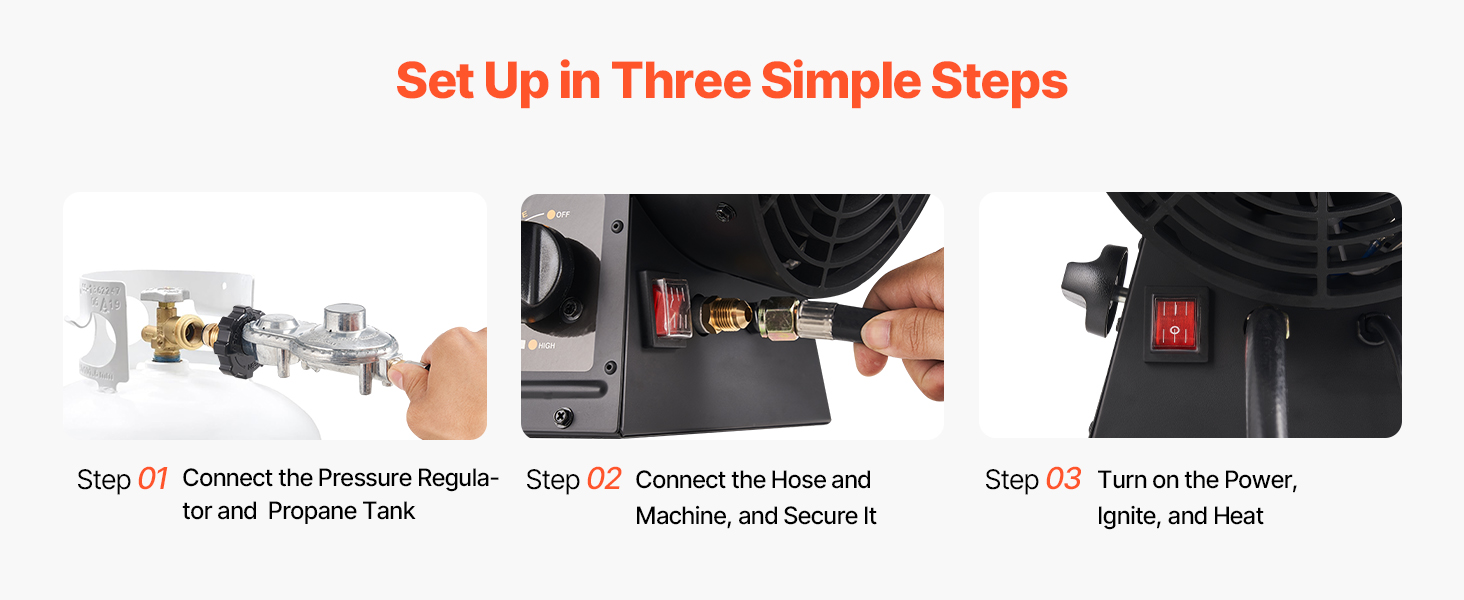 Set Up in Three Simple Steps

OFF

HIGH

Step 01 Connect the Pressure Regulator and Propane Tank

Step 02 Connect the Hose and Machine, and Secure It

Step 03 Turn on the Power, Ignite, and Heat