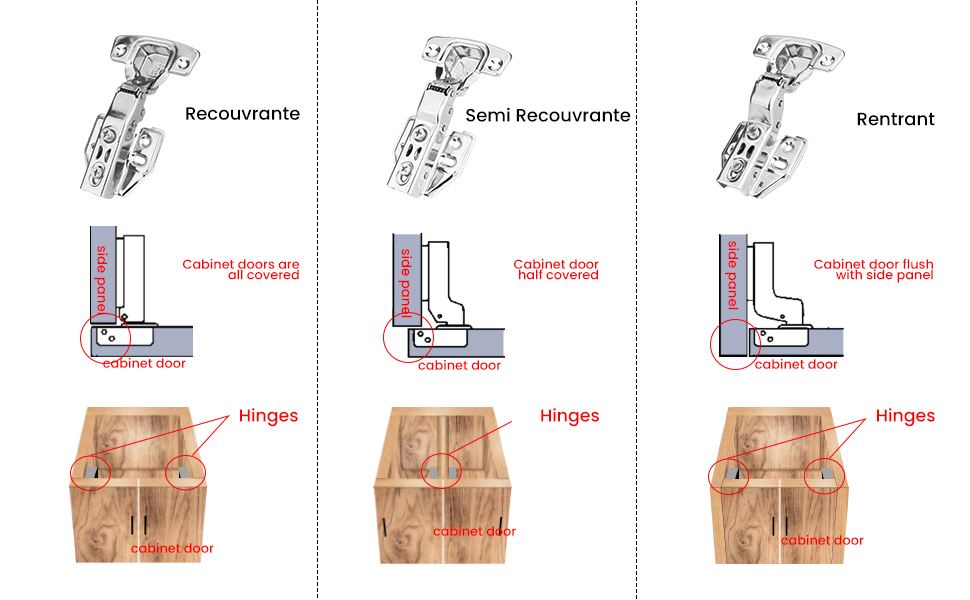 Recouvrante

side panel

Cabinet doors are all covered

cabinet door

Hinges

cabinet door

Semi Recouvrante

side panel

Cabinet door half covered

cabinet door

Hinges

cabinet door

Rentrant

side panel

Cabinet door flush with side panel

cabinet door

Hinges

cabinet door