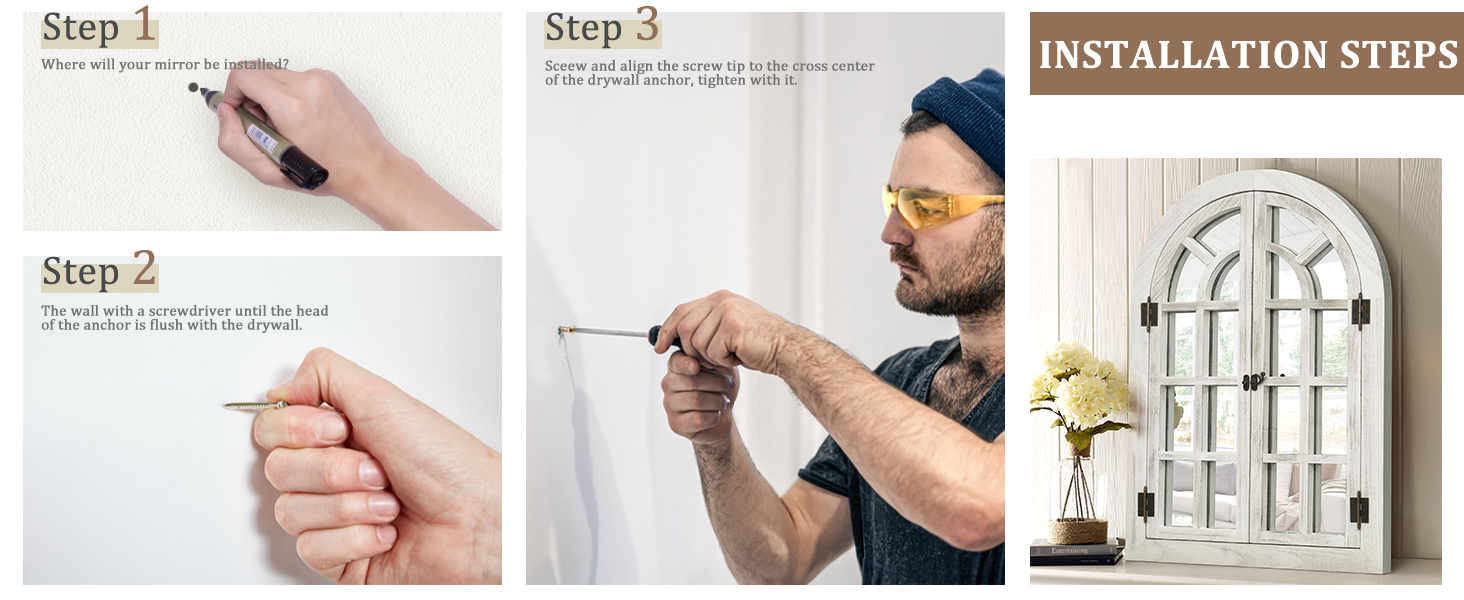 Step 1

Where will your mirror be installed?

Step 2

The wall with a screwdriver until the head of the anchor is flush with the drywall.

Step 3

Sceew and align the screw tip to the cross center of the drywall anchor, tighten with it.

INSTALLATION STEPS

Entertaining