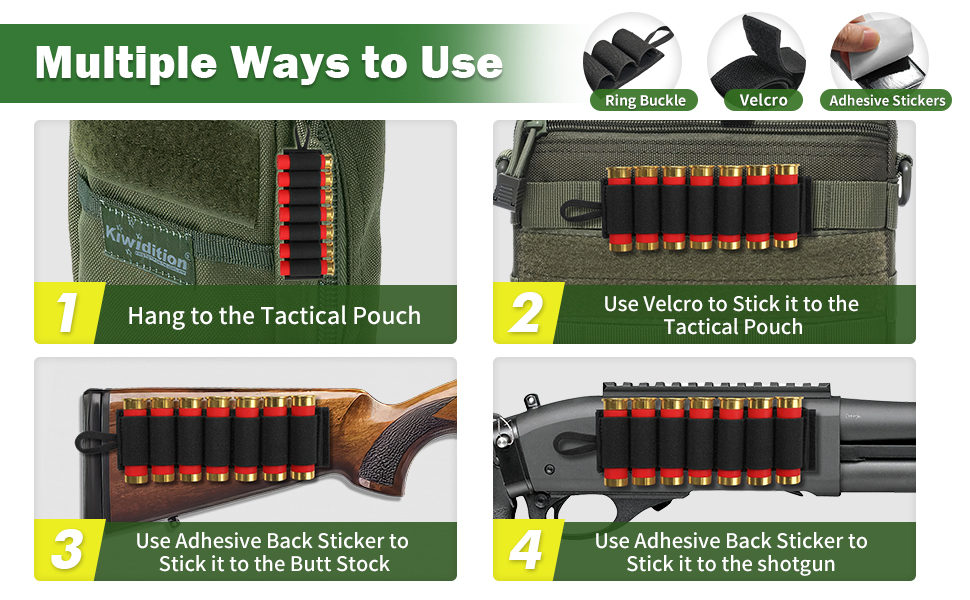 Multiple Ways to Use

Ring Buckle

Velcro

Adhesive Stickers

Kiwidition

1 Hang to the Tactical Pouch

2 Use Velcro to Stick it to the Tactical Pouch

3 Use Adhesive Back Sticker to Stick it to the Butt Stock

4 Use Adhesive Back Sticker to Stick it to the shotgun