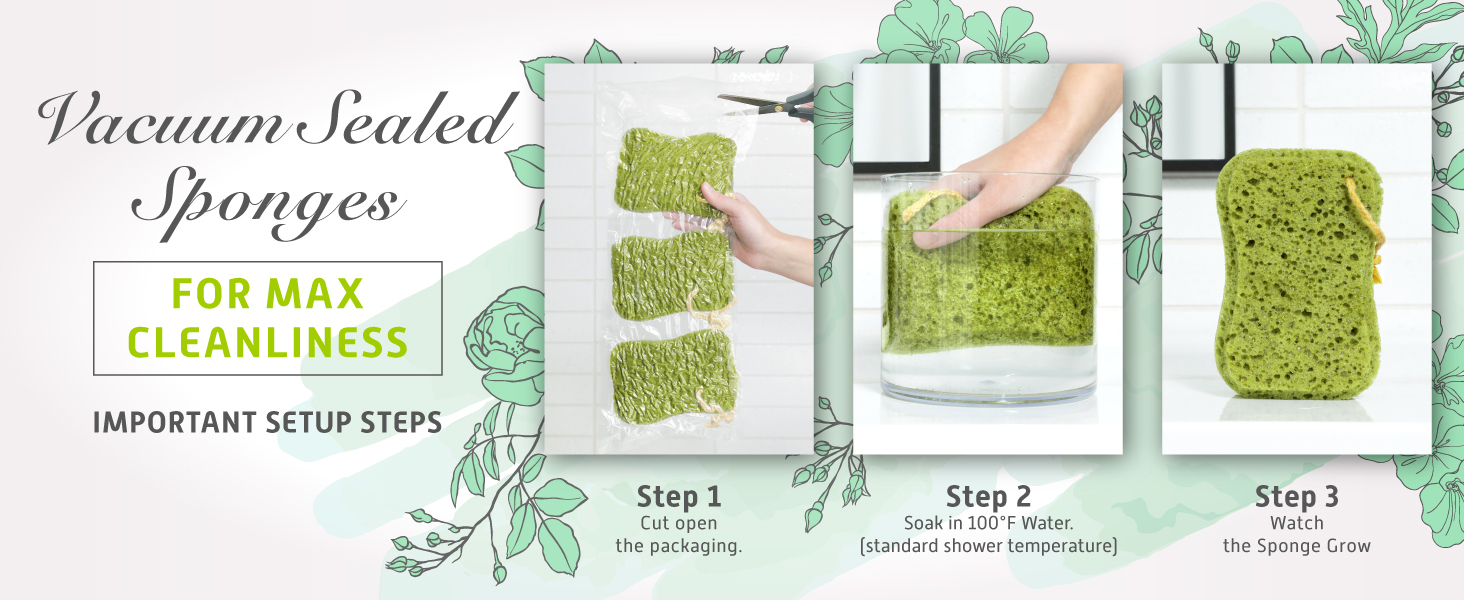 Vacuum Sealed Sponges

FOR MAX CLEANLINESS

IMPORTANT SETUP STEPS

Step 1
Cut open the packaging.

Step 2
Soak in 100°F Water. (standard shower temperature)

Step 3
Watch the Sponge Grow