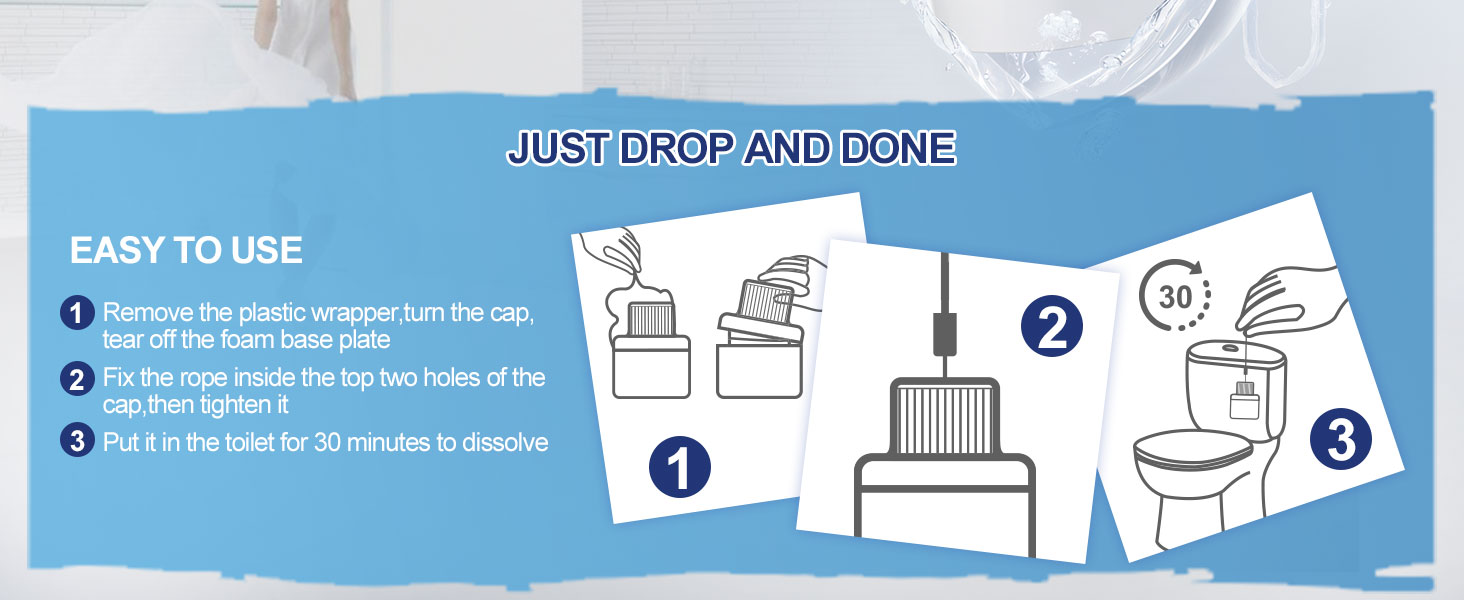 JUST DROP AND DONE

EASY TO USE

1 Remove the plastic wrapper,turn the cap, tear off the foam base plate

2 Fix the rope inside the top two holes of the cap,then tighten it

3 Put it in the toilet for 30 minutes to dissolve

1

2

30

3