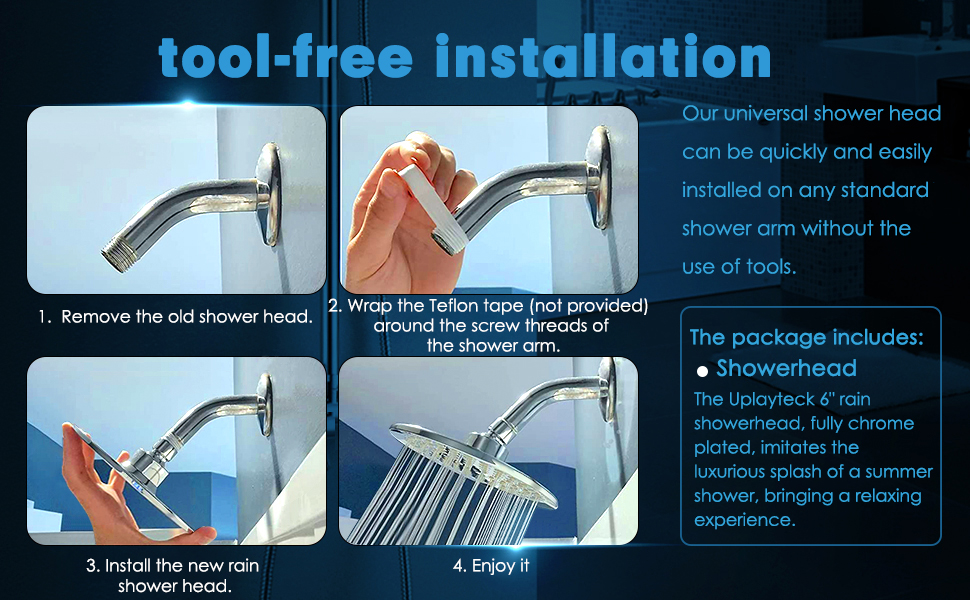 tool-free installation

1. Remove the old shower head.

2. Wrap the Teflon tape (not provided) around the screw threads of the shower arm.

3. Install the new rain shower head.

4. Enjoy it

Our universal shower head can be quickly and easily installed on any standard shower arm without the use of tools.

The package includes:

● Showerhead

The Uplayteck 6" rain showerhead, fully chrome plated, imitates the luxurious splash of a summer shower, bringing a relaxing experience.