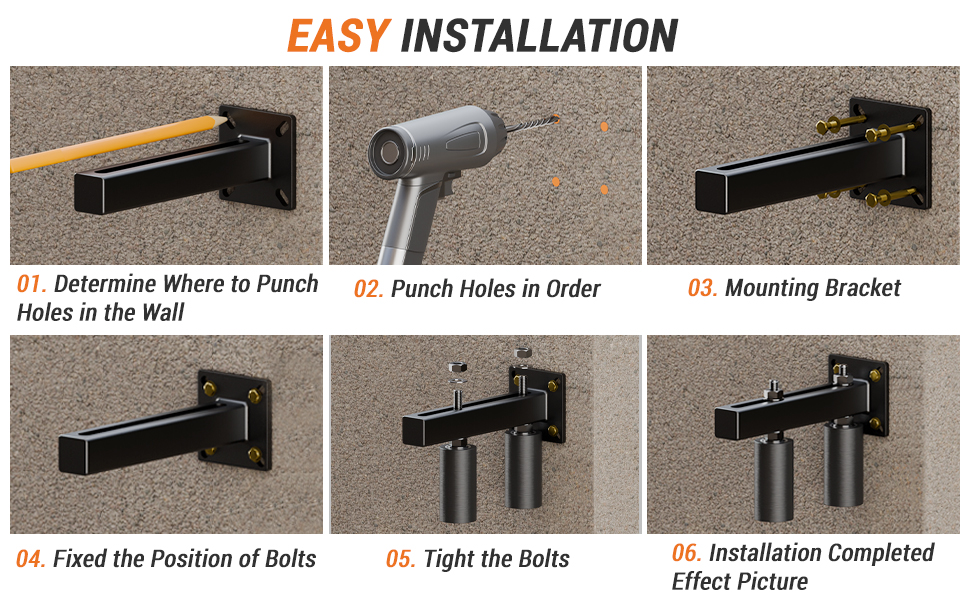 EASY INSTALLATION

01. Determine Where to Punch Holes in the Wall

02. Punch Holes in Order

03. Mounting Bracket

04. Fixed the Position of Bolts

05. Tight the Bolts

06. Installation Completed Effect Picture