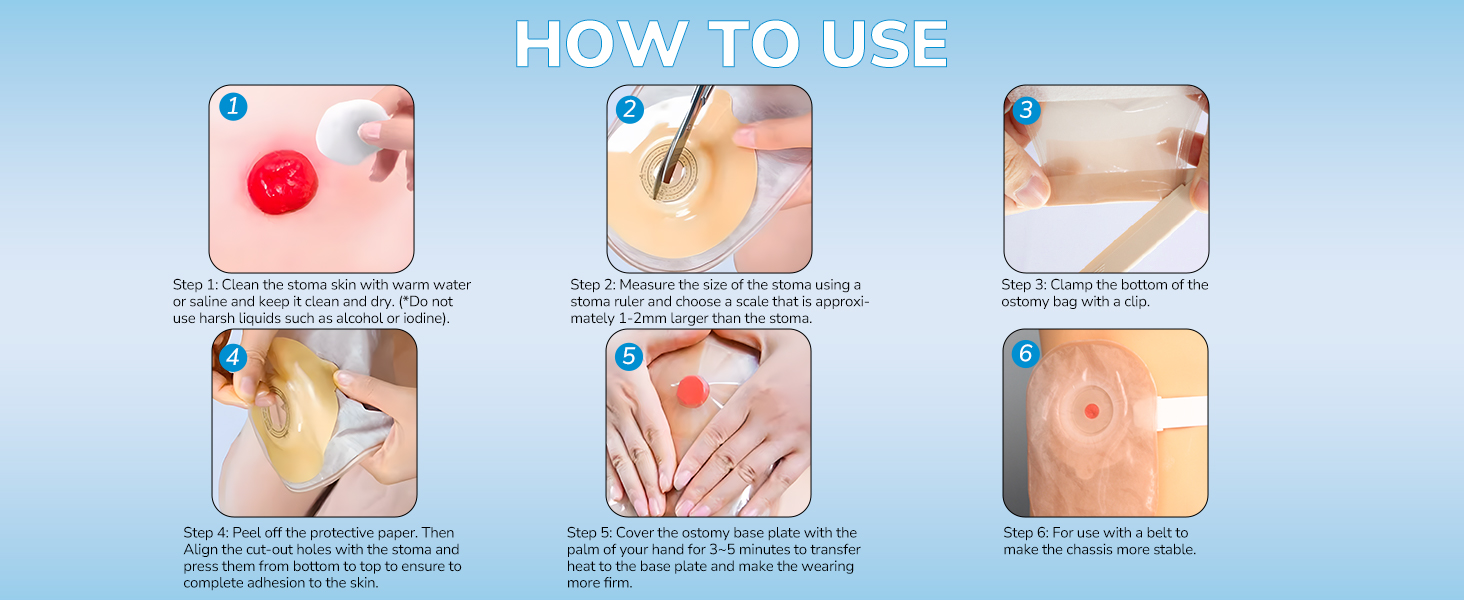 HOW TO USE

1

Step 1: Clean the stoma skin with warm water or saline and keep it clean and dry. (*Do not use harsh liquids such as alcohol or iodine).

2

Step 2: Measure the size of the stoma using a stoma ruler and choose a scale that is approximately 1-2mm larger than the stoma.

3

Step 3: Clamp the bottom of the ostomy bag with a clip.

4

Step 4: Peel off the protective paper. Then Align the cut-out holes with the stoma and press them from bottom to top to ensure to complete adhesion to the skin.

5

Step 5: Cover the ostomy base plate with the palm of your hand for 3~5 minutes to transfer heat to the base plate and make the wearing more firm.

6

Step 6: For use with a belt to make the chassis more stable.