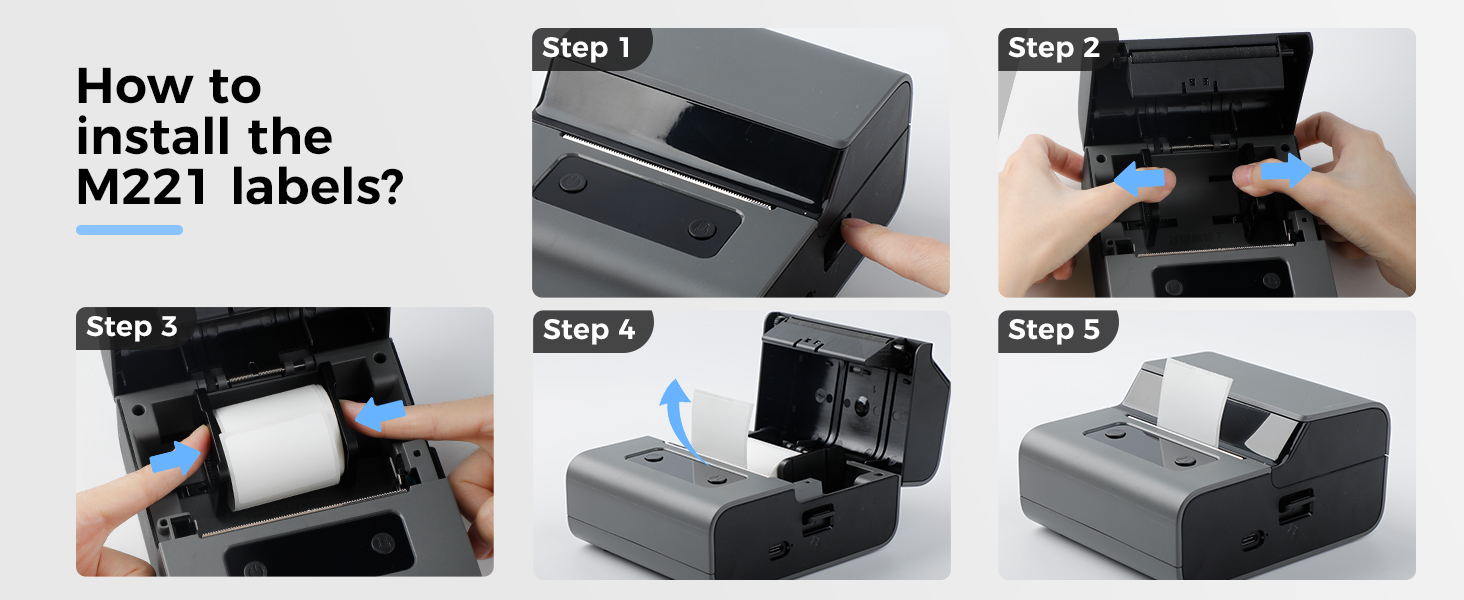 How to install the M221 labels?

Step 1

Step 2

Step 3

Step 4

Step 5