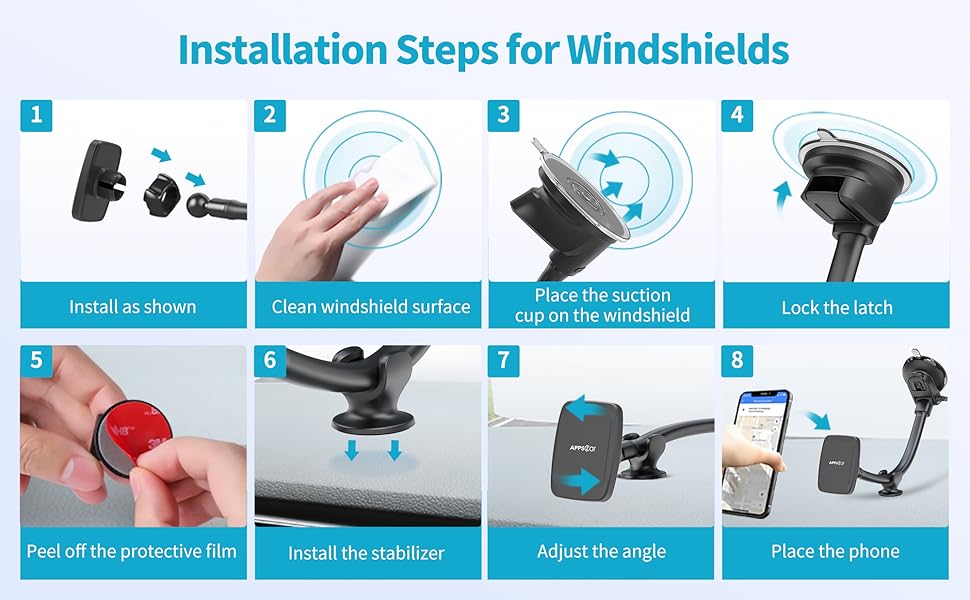 Installation Steps for Windshields

1

Install as shown

2

Clean windshield surface

3

Place the suction cup on the windshield

4

Lock the latch

5

3M

Peel off the protective film

6

Install the stabilizer

7

APPS2Car

Adjust the angle

8

APPS2Car

Place the phone