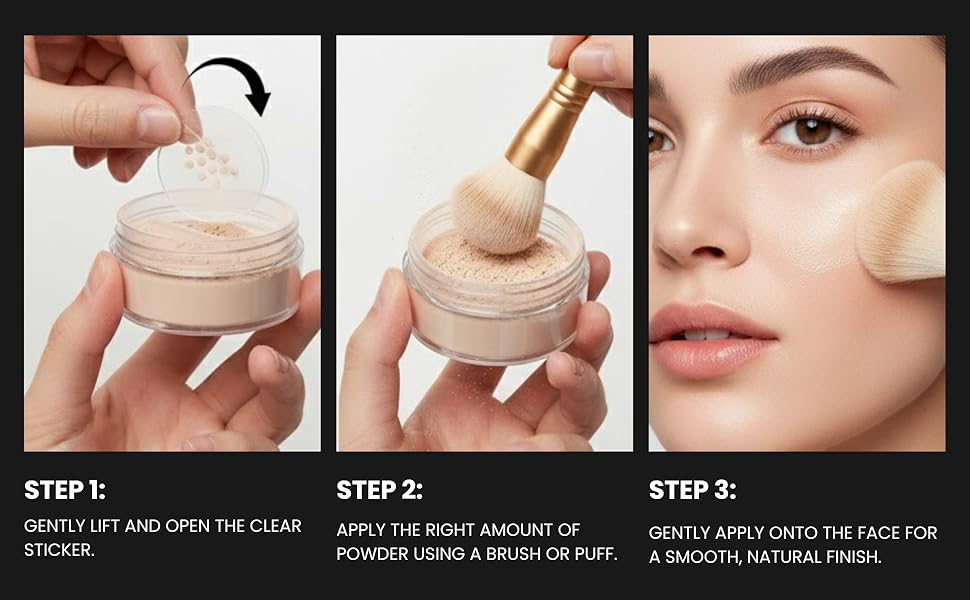 STEP 1:

GENTLY LIFT AND OPEN THE CLEAR STICKER.

STEP 2:

APPLY THE RIGHT AMOUNT OF POWDER USING A BRUSH OR PUFF.

STEP 3:

GENTLY APPLY ONTO THE FACE FOR A SMOOTH, NATURAL FINISH.