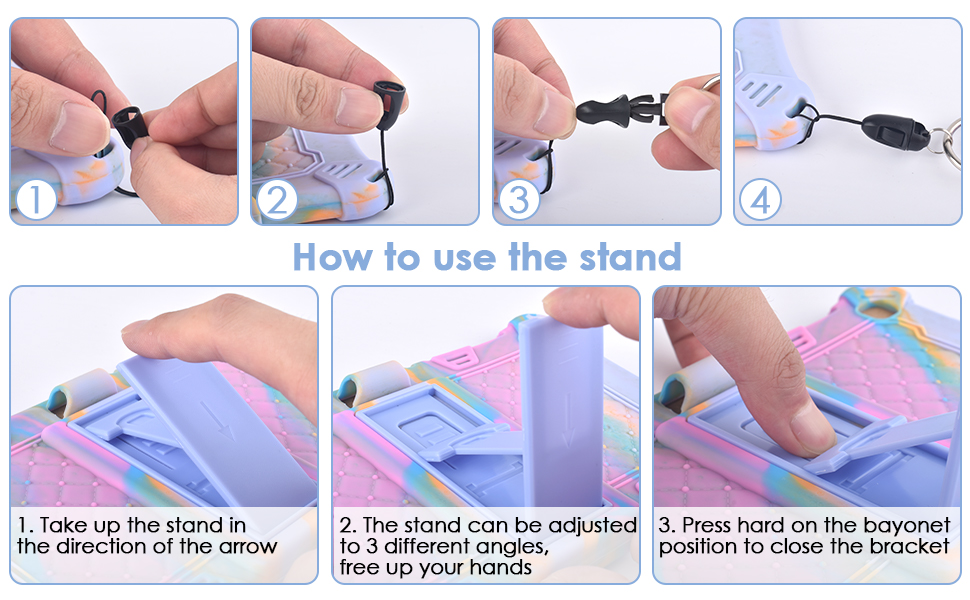 1

2

3

4

How to use the stand

1. Take up the stand in the direction of the arrow

2. The stand can be adjusted to 3 different angles, free up your hands

3. Press hard on the bayonet position to close the bracket