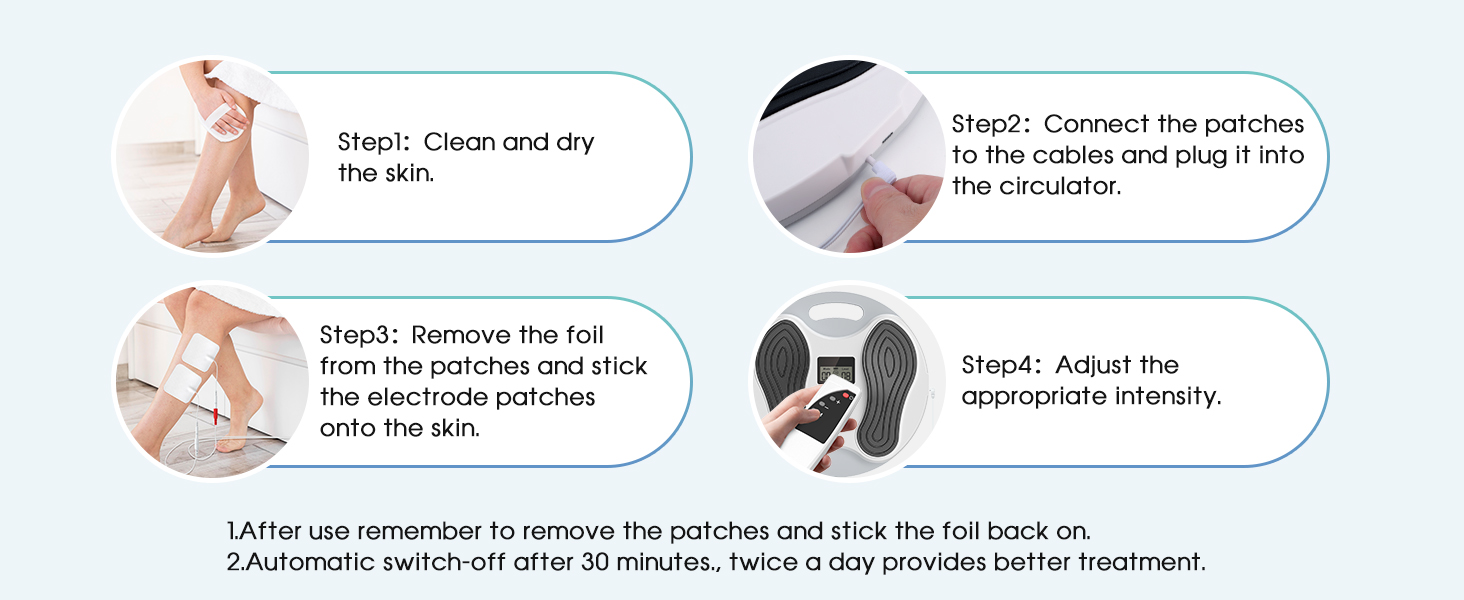 Step1: Clean and dry the skin.

Step2: Connect the patches to the cables and plug it into the circulator.

Step3: Remove the foil from the patches and stick the electrode patches onto the skin.

Step4: Adjust the appropriate intensity.

1.After use remember to remove the patches and stick the foil back on.
2.Automatic switch-off after 30 minutes., twice a day provides better treatment.