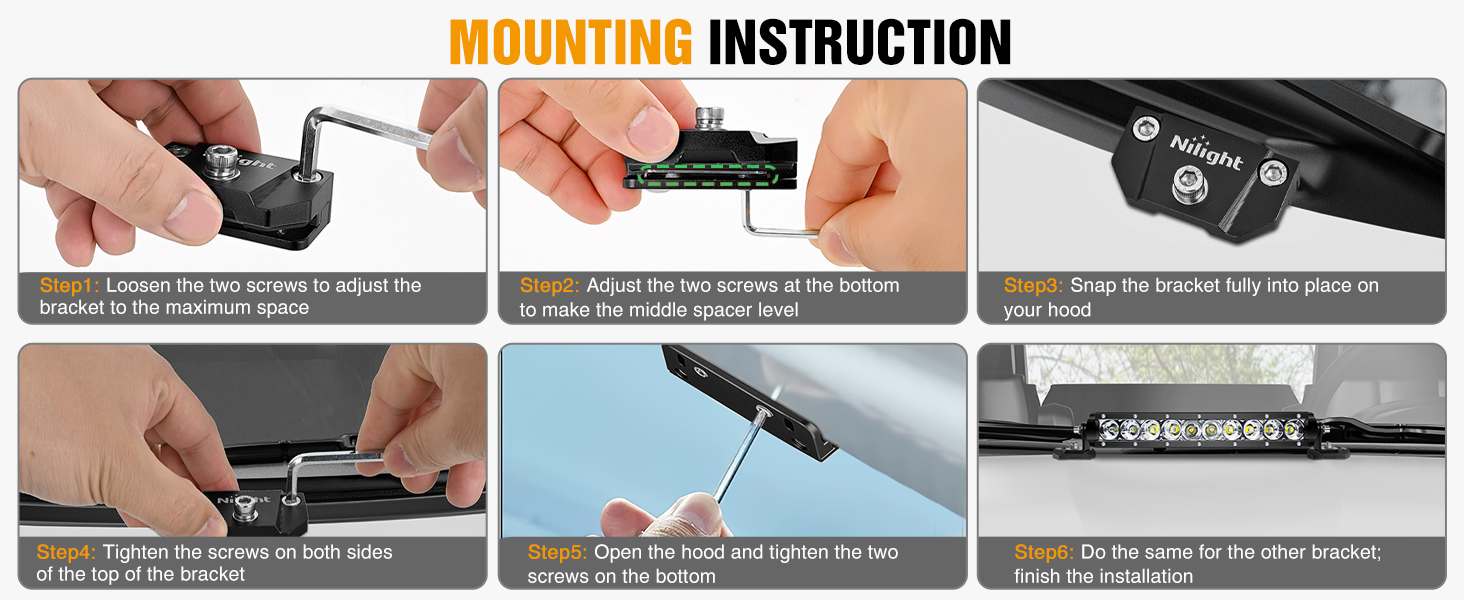 MOUNTING INSTRUCTION

Nilight

Step1: Loosen the two screws to adjust the bracket to the maximum space

Step2: Adjust the two screws at the bottom to make the middle spacer level

Nilight

Step3: Snap the bracket fully into place on your hood

Nilight

Step4: Tighten the screws on both sides of the top of the bracket

Step5: Open the hood and tighten the two screws on the bottom

Step6: Do the same for the other bracket; finish the installation