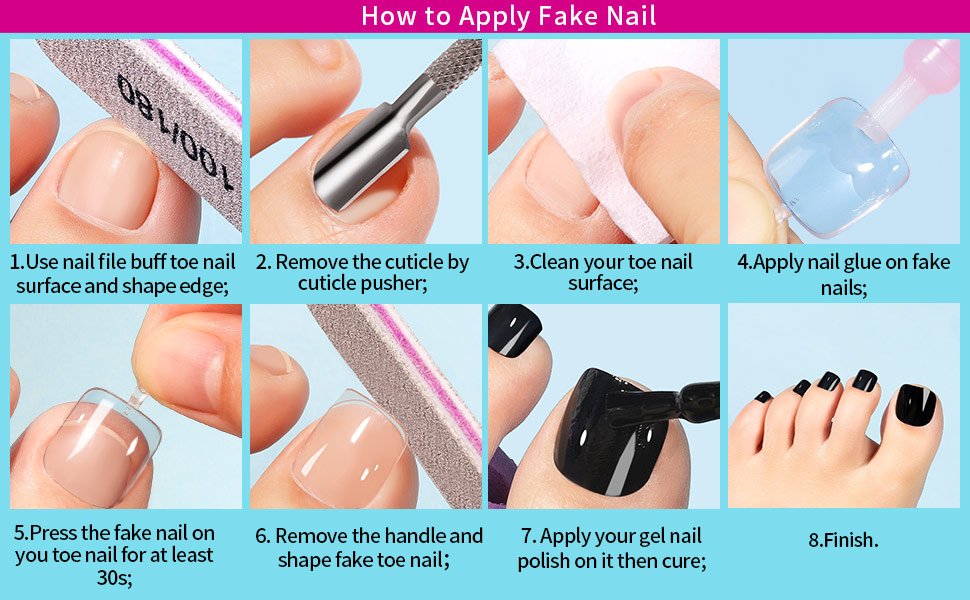 How to Apply Fake Nail

100/180

1.Use nail file buff toe nail surface and shape edge;

2. Remove the cuticle by cuticle pusher;

3.Clean your toe nail surface;

4.Apply nail glue on fake nails;

5.Press the fake nail on you toe nail for at least 30s;

6. Remove the handle and shape fake toe nail;

7. Apply your gel nail polish on it then cure;

8.Finish.