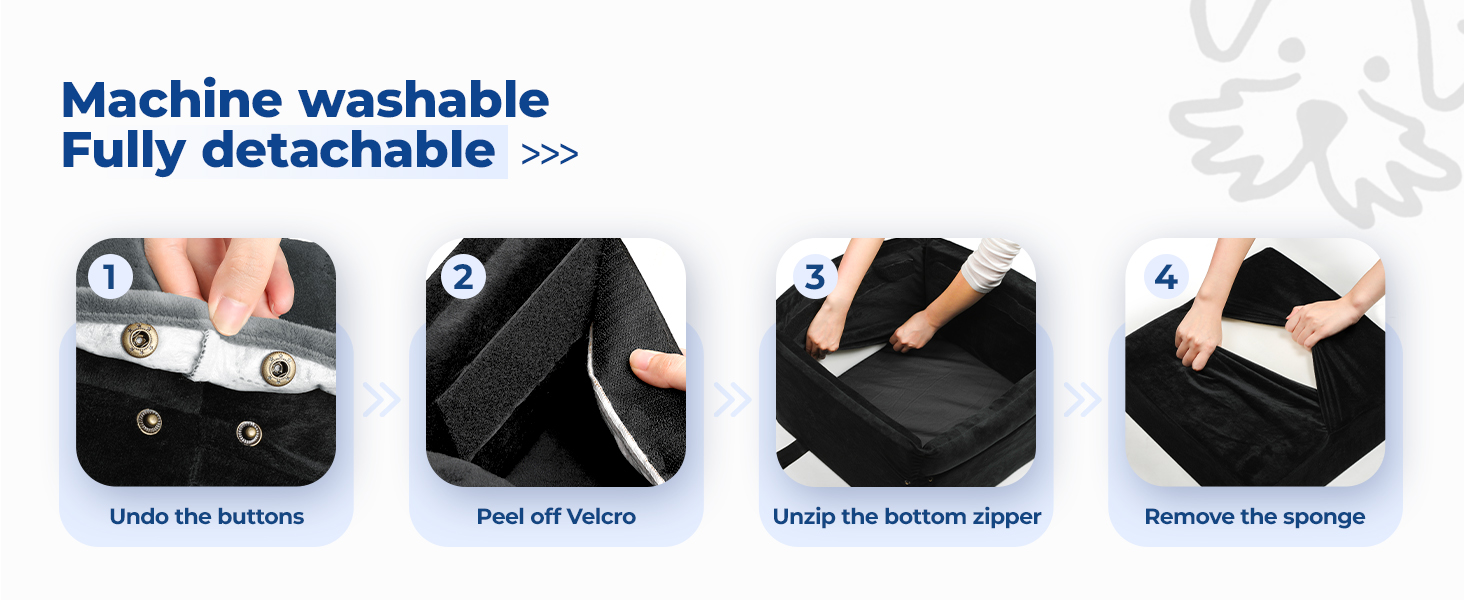 Machine washable
Fully detachable >>>

1
Undo the buttons

2
Peel off Velcro

3
Unzip the bottom zipper

4
Remove the sponge