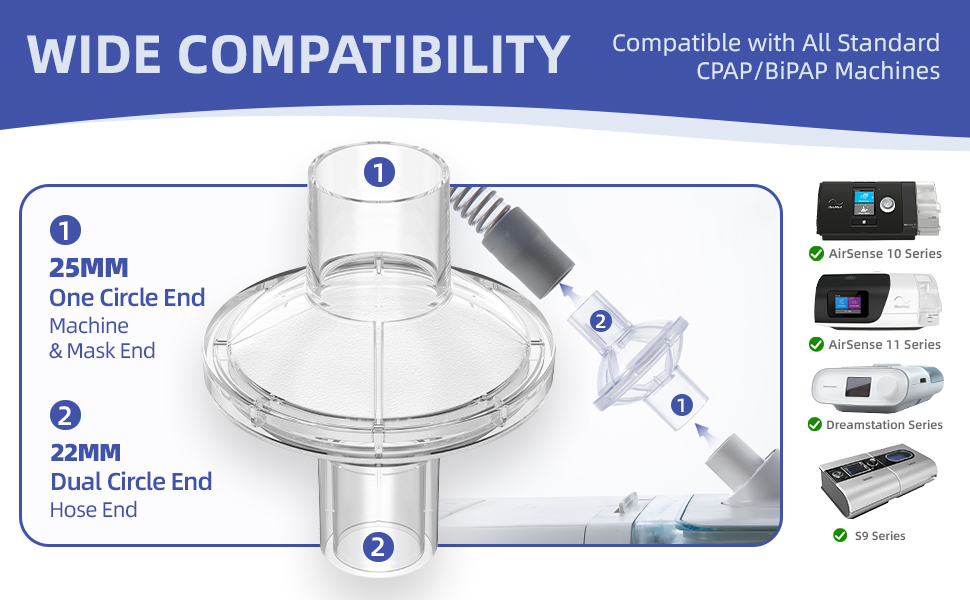 WIDE COMPATIBILITY

Compatible with All Standard CPAP/BiPAP Machines

1
25MM
One Circle End
Machine
& Mask End

2
22MM
Dual Circle End
Hose End

1

2

2

1

AirSense 10 Series

AirSense 11 Series

Dreamstation Series

S9 Series