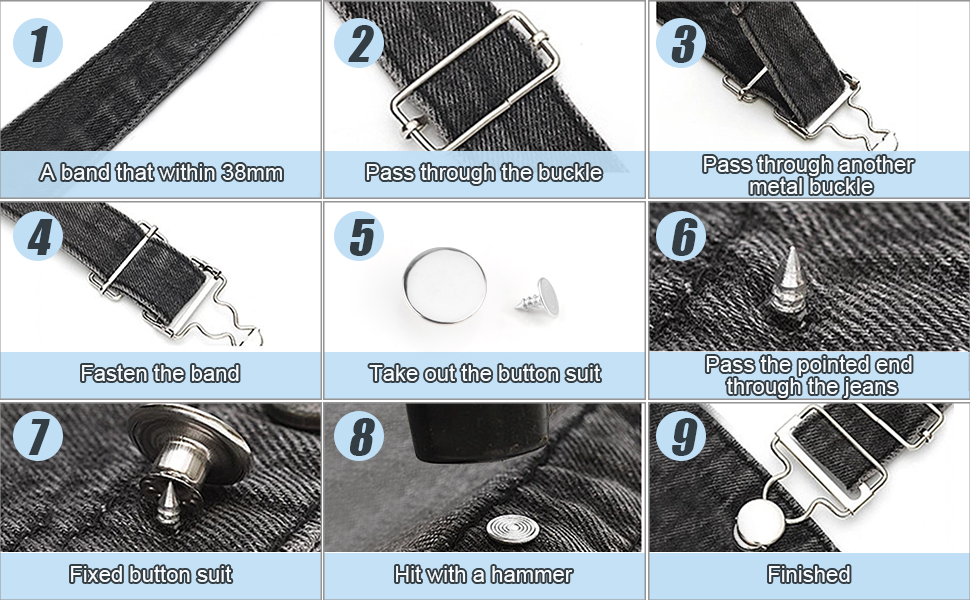 1
A band that within 38mm

2
Pass through the buckle

3
Pass through another metal buckle

4
Fasten the band

5
Take out the button suit

6
Pass the pointed end through the jeans

7
Fixed button suit

8
Hit with a hammer

9
Finished