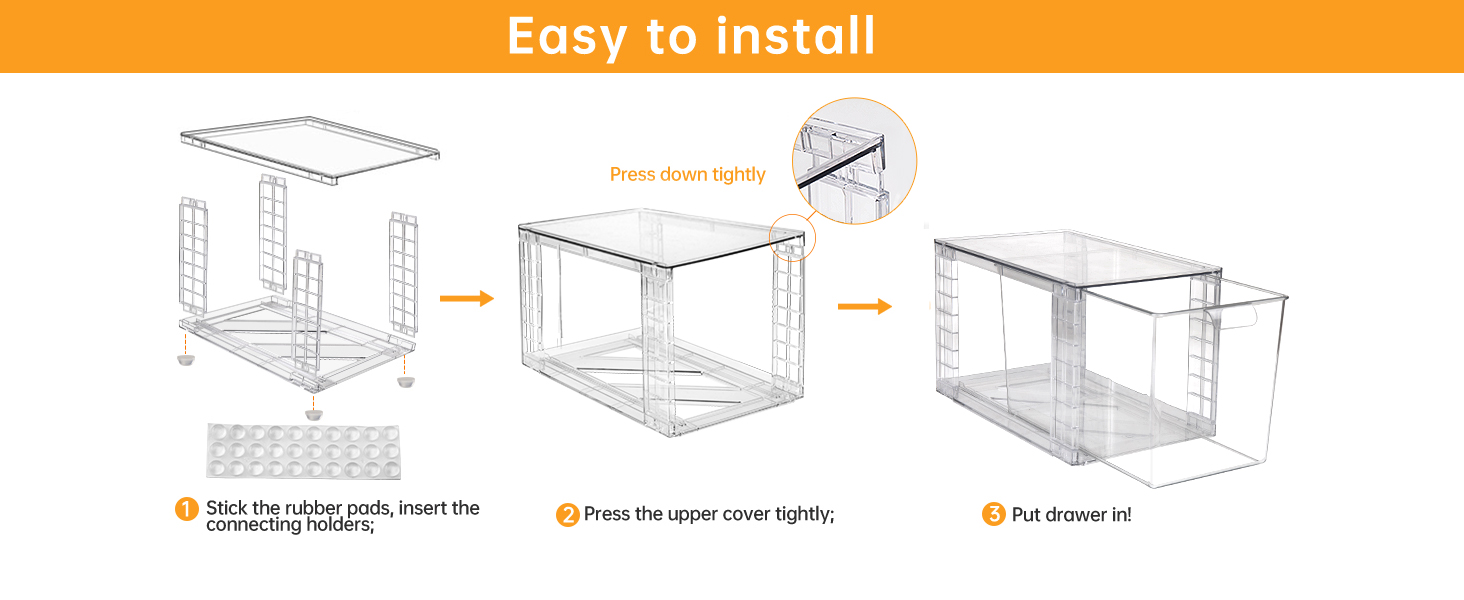 Easy to install

Press down tightly

1 Stick the rubber pads, insert the connecting holders;

2 Press the upper cover tightly;

3 Put drawer in!