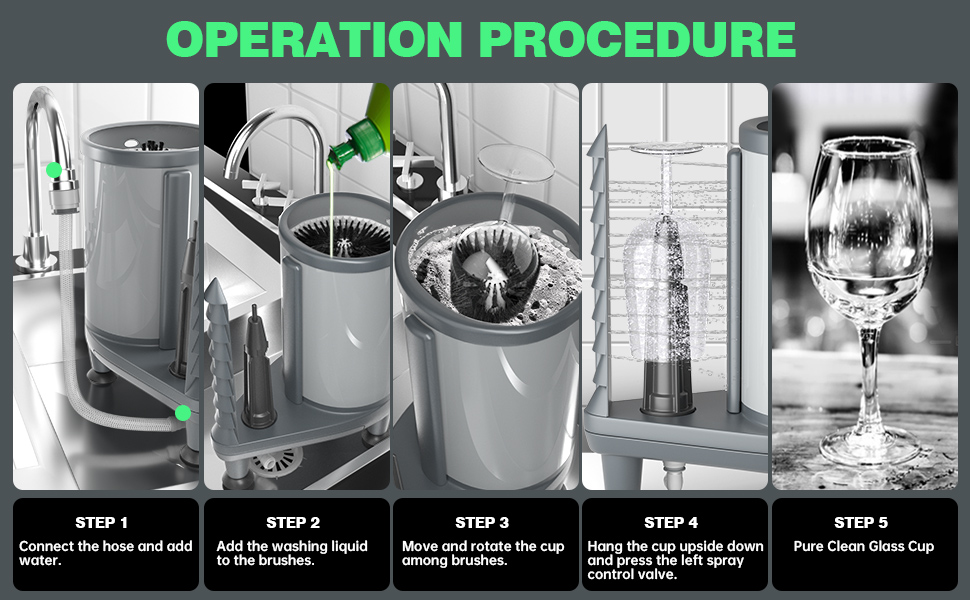 OPERATION PROCEDURE

STEP 1
Connect the hose and add water.

STEP 2
Add the washing liquid to the brushes.

STEP 3
Move and rotate the cup among brushes.

STEP 4
Hang the cup upside down and press the left spray control valve.

STEP 5
Pure Clean Glass Cup