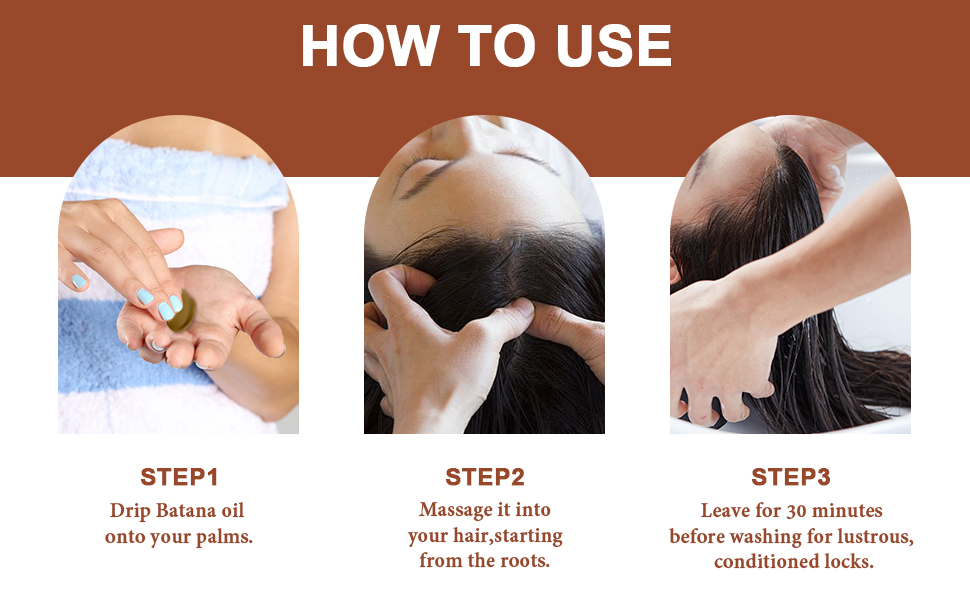 HOW TO USE

STEP1
Drip Batana oil onto your palms.

STEP2
Massage it into your hair,starting from the roots.

STEP3
Leave for 30 minutes before washing for lustrous, conditioned locks.