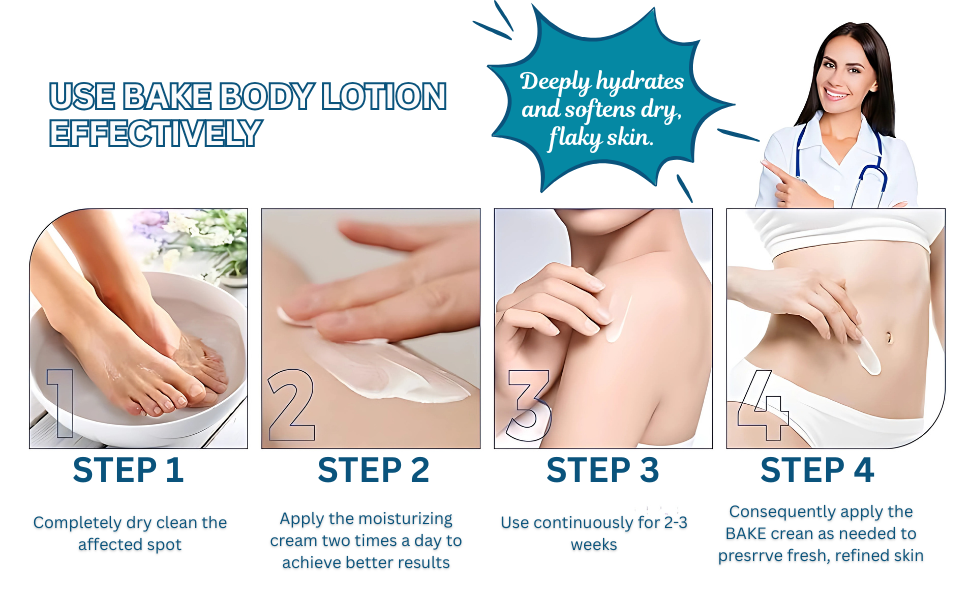 USE BAKE BODY LOTION EFFECTIVELY

Deeply hydrates and softens dry, flaky skin.

1

STEP 1

Completely dry clean the affected spot

2

STEP 2

Apply the moisturizing cream two times a day to achieve better results

3

STEP 3

Use continuously for 2-3 weeks

4

STEP 4

Consequently apply the BAKE crean as needed to presrrve fresh, refined skin