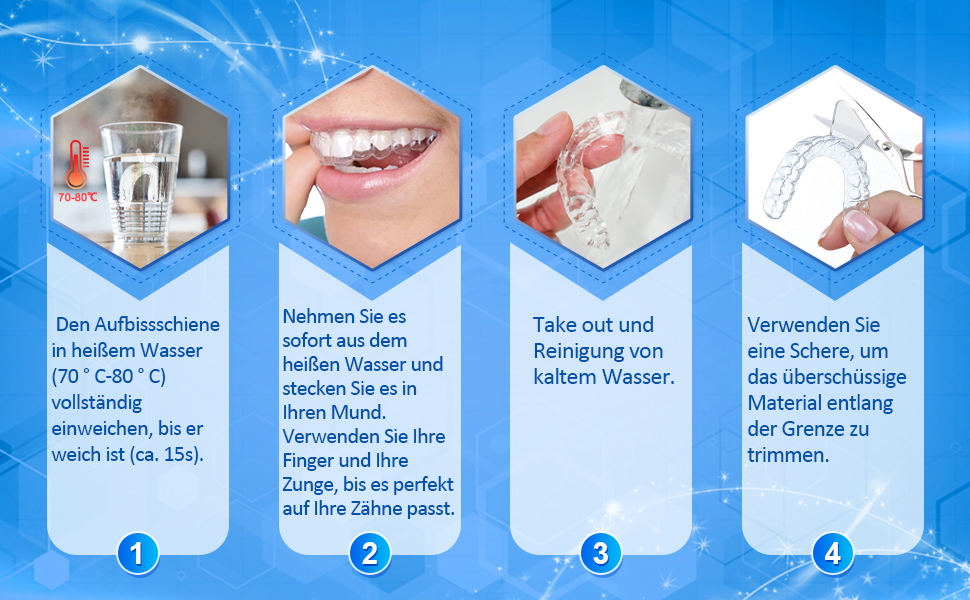 70-80℃

Den Aufbissschiene in heißem Wasser (70 ° C-80 ° C) vollständig einweichen, bis er weich ist (ca. 15s).

1

Nehmen Sie es sofort aus dem heißen Wasser und stecken Sie es in Ihren Mund. Verwenden Sie Ihre Finger und Ihre Zunge, bis es perfekt auf Ihre Zähne passt.

2

Take out und Reinigung von kaltem Wasser.

3

Verwenden Sie eine Schere, um das überschüssige Material entlang der Grenze zu trimmen.

4