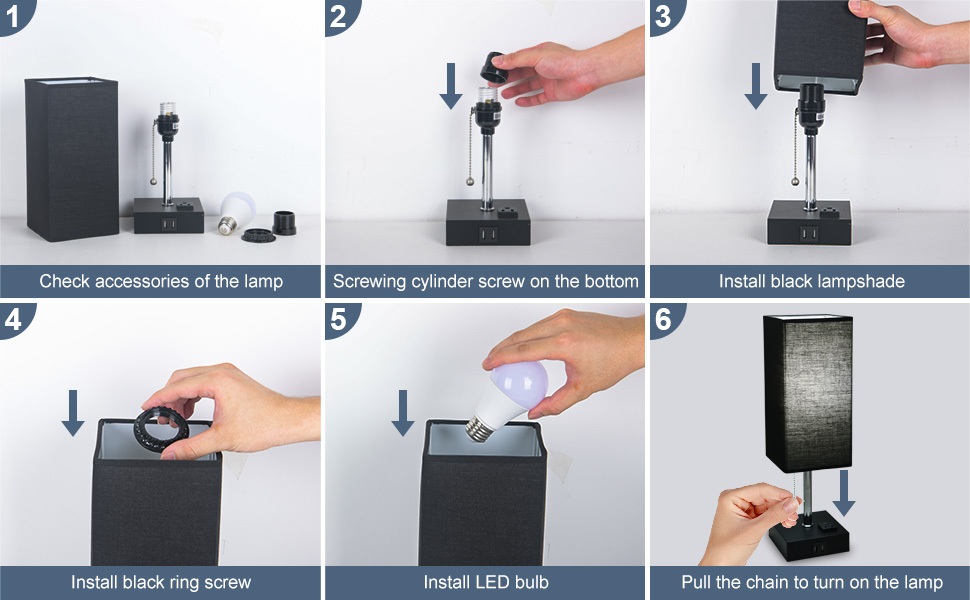 1

Check accessories of the lamp

2

Screwing cylinder screw on the bottom

3

Install black lampshade

4

Install black ring screw

5

Install LED bulb

6

Pull the chain to turn on the lamp