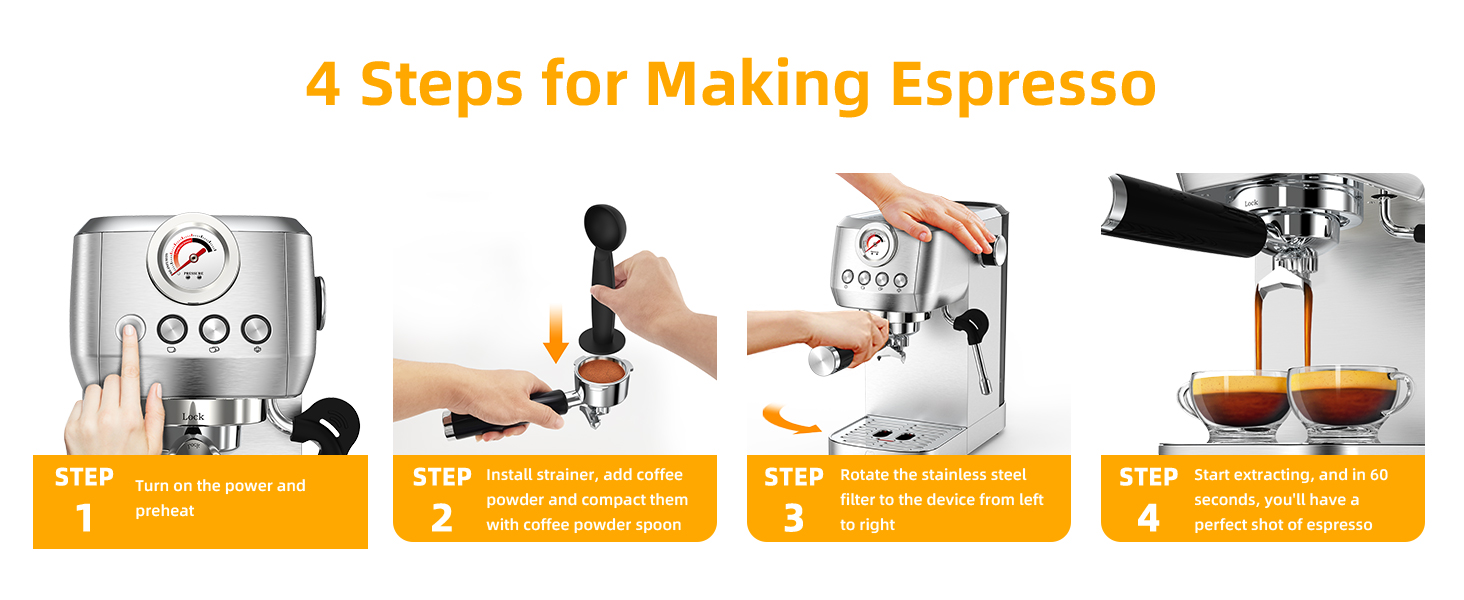 4 Steps for Making Espresso

PRESSURE

Lock

STEP 1 Turn on the power and preheat

STEP 2 Install strainer, add coffee powder and compact them with coffee powder spoon

STEP 3 Rotate the stainless steel filter to the device from left to right

Lock

STEP 4 Start extracting, and in 60 seconds, you'll have a perfect shot of espresso