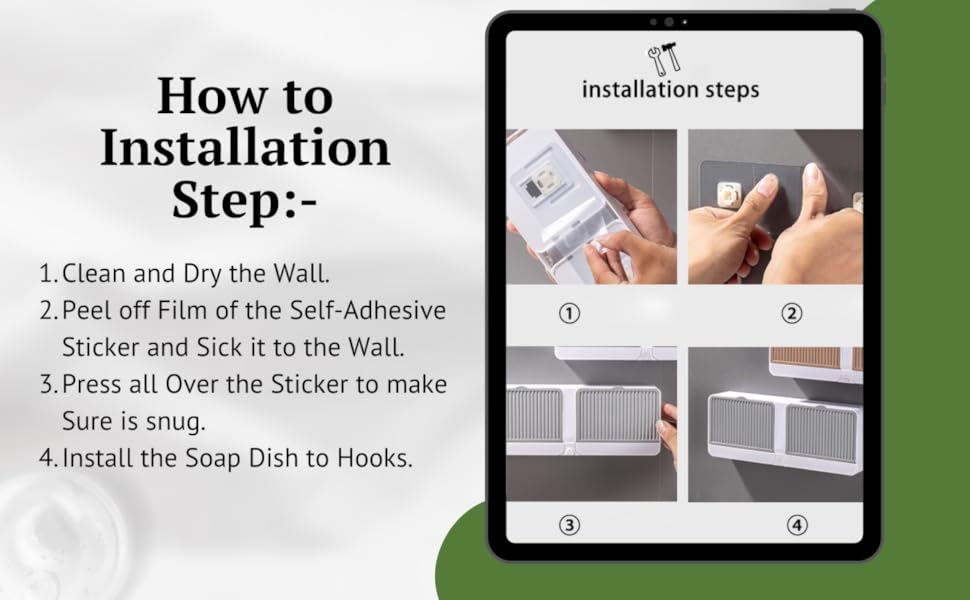 How to Installation Step:-

1. Clean and Dry the Wall.
2. Peel off Film of the Self-Adhesive Sticker and Sick it to the Wall.
3. Press all Over the Sticker to make Sure is snug.
4. Install the Soap Dish to Hooks.

installation steps

①

②

③

④