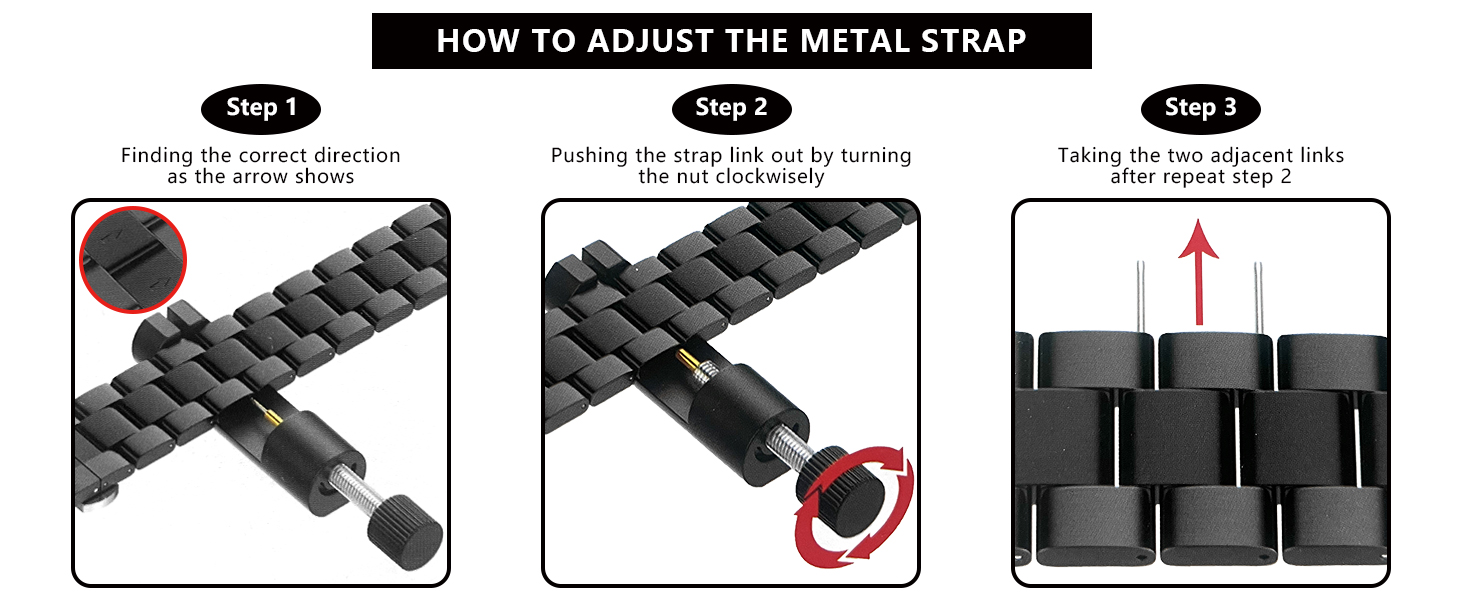 HOW TO ADJUST THE METAL STRAP

Step 1

Finding the correct direction as the arrow shows

Step 2

Pushing the strap link out by turning the nut clockwisely

Step 3

Taking the two adjacent links after repeat step 2