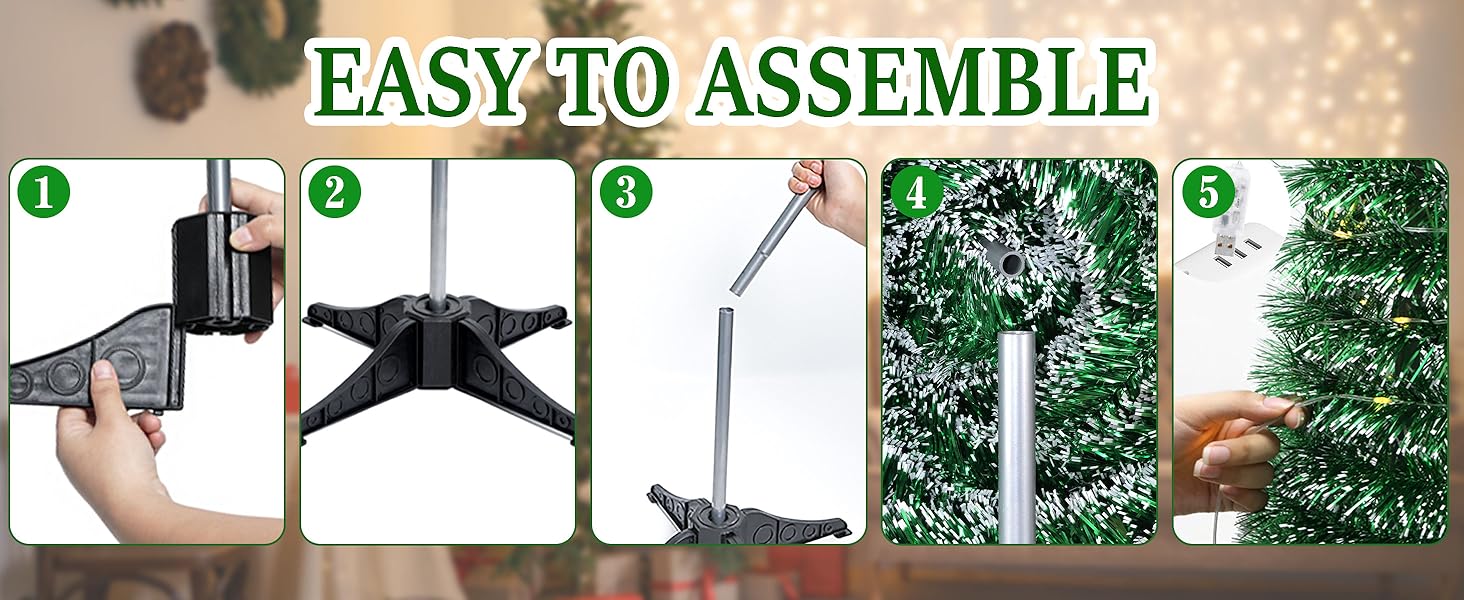 EASY TO ASSEMBLE

1

2

3

4

5