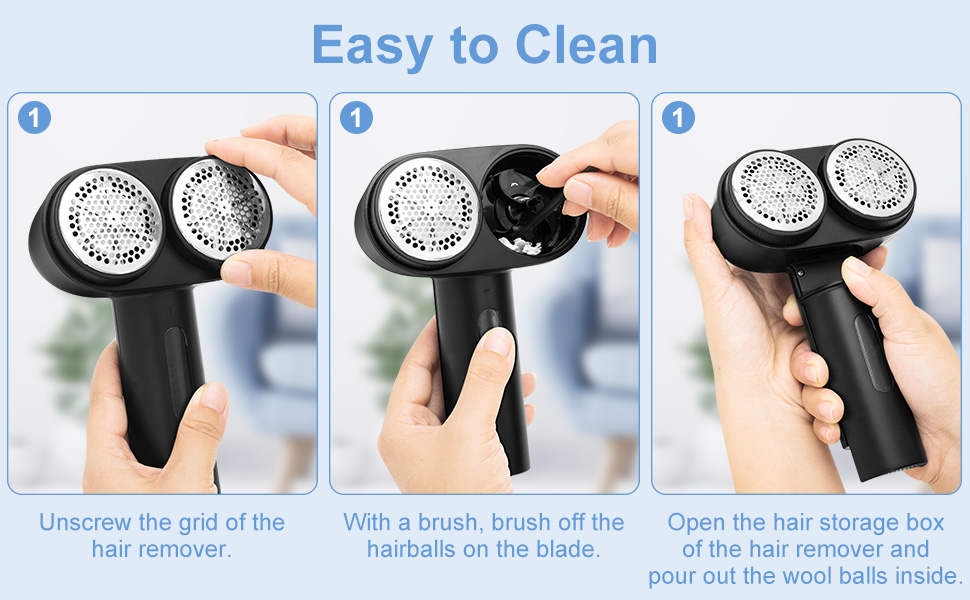 Easy to Clean

1

Unscrew the grid of the hair remover.

1

With a brush, brush off the hairballs on the blade.

1

Open the hair storage box of the hair remover and pour out the wool balls inside.